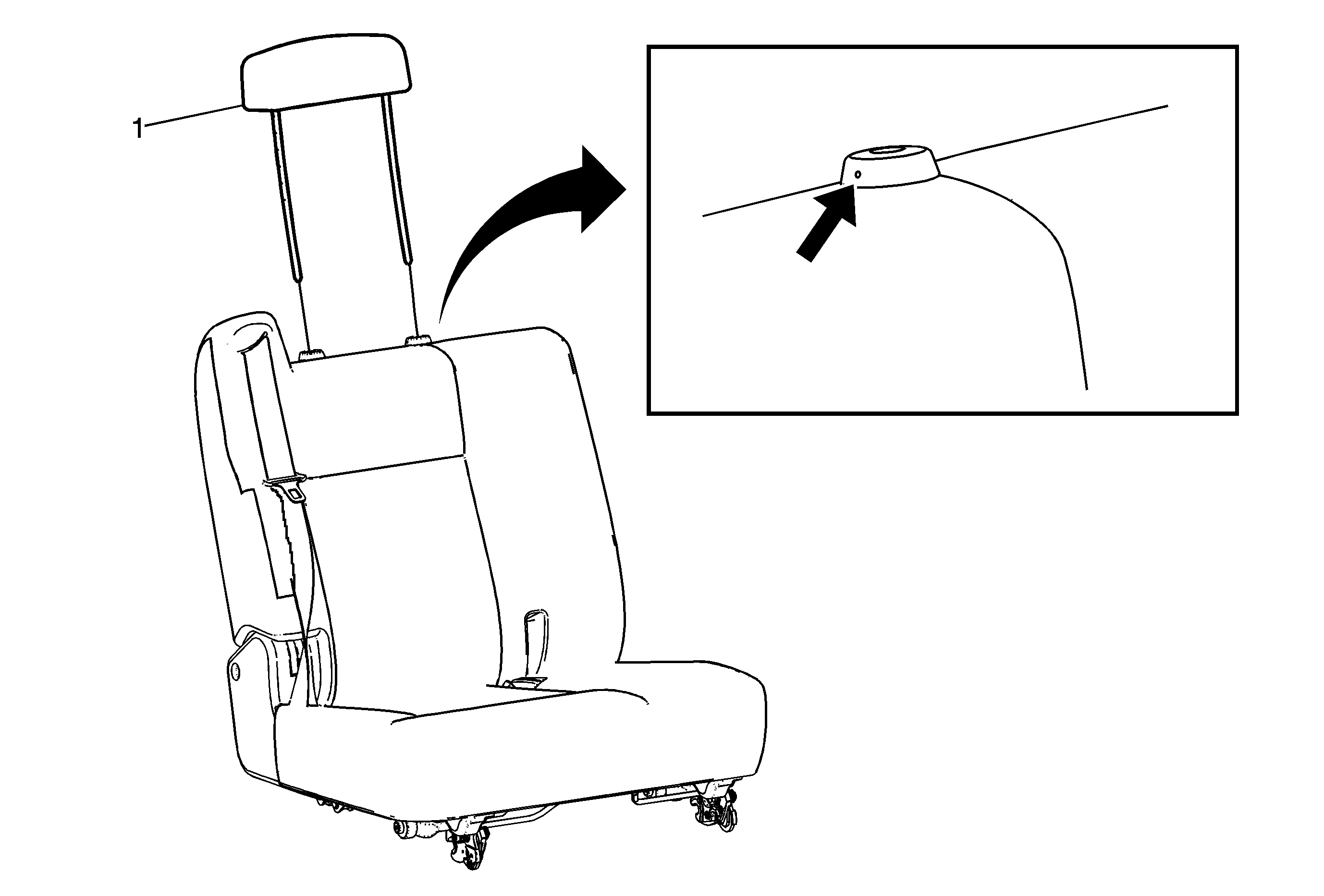 1