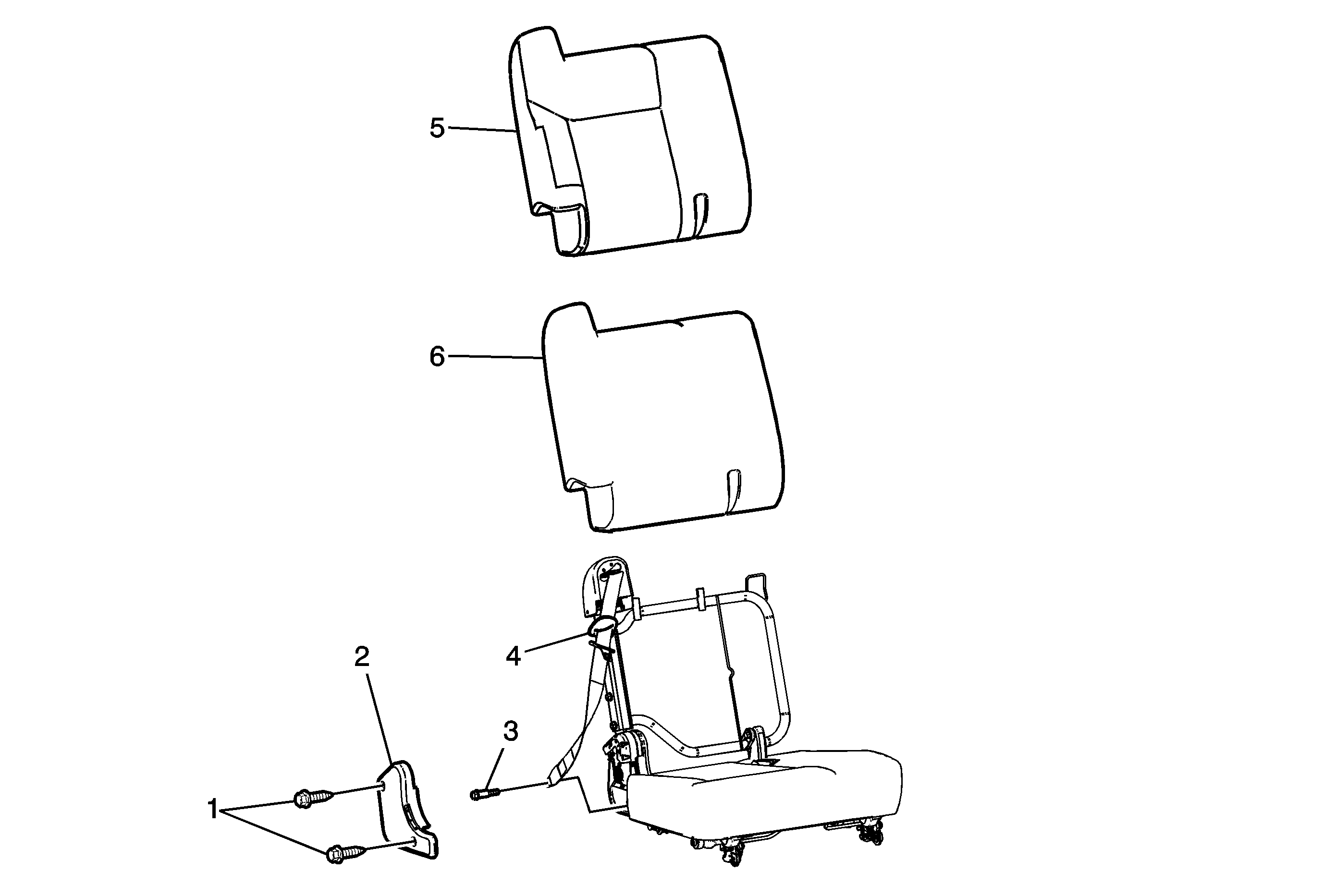 5

6

4

2

3

1