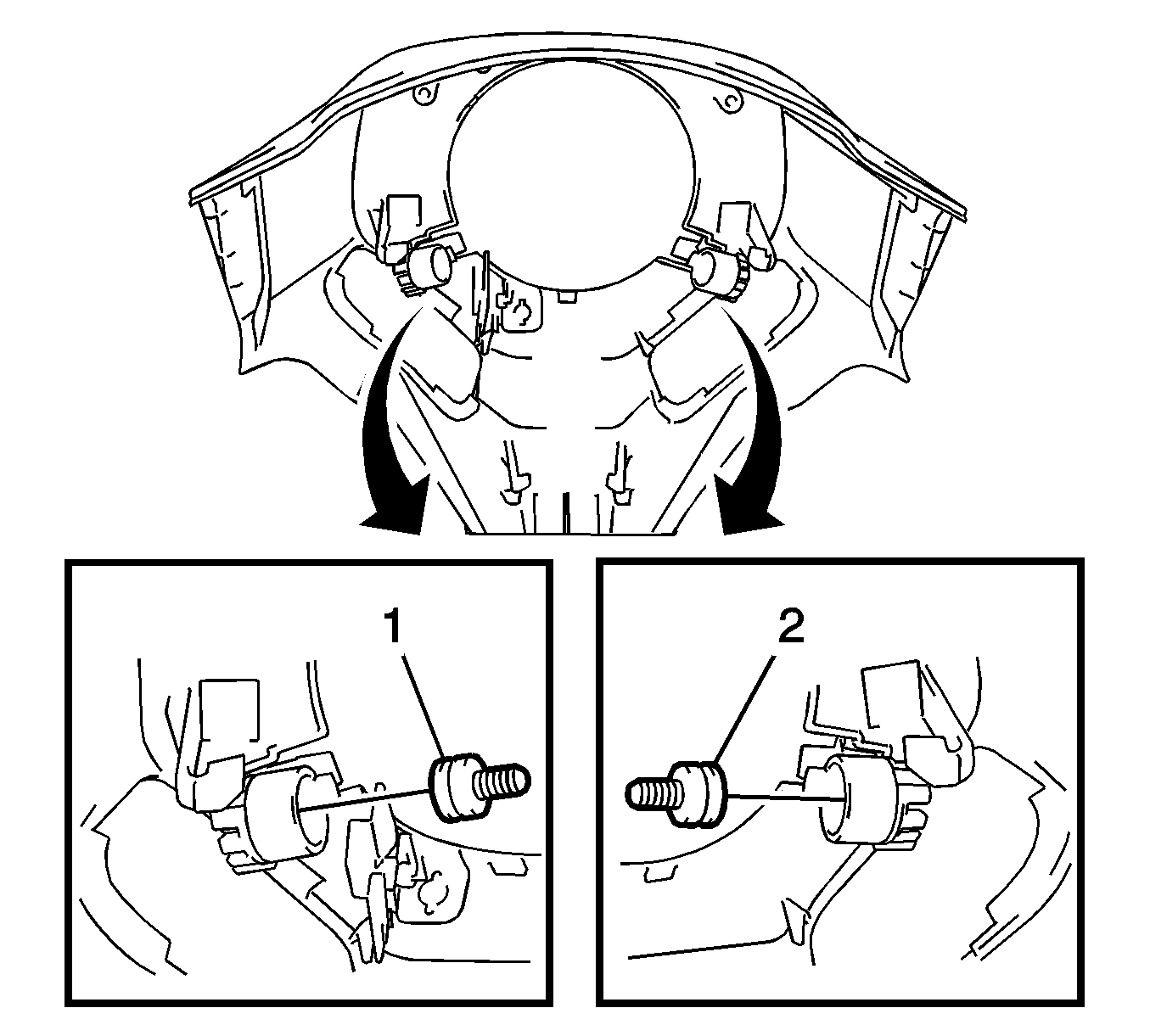 1

2