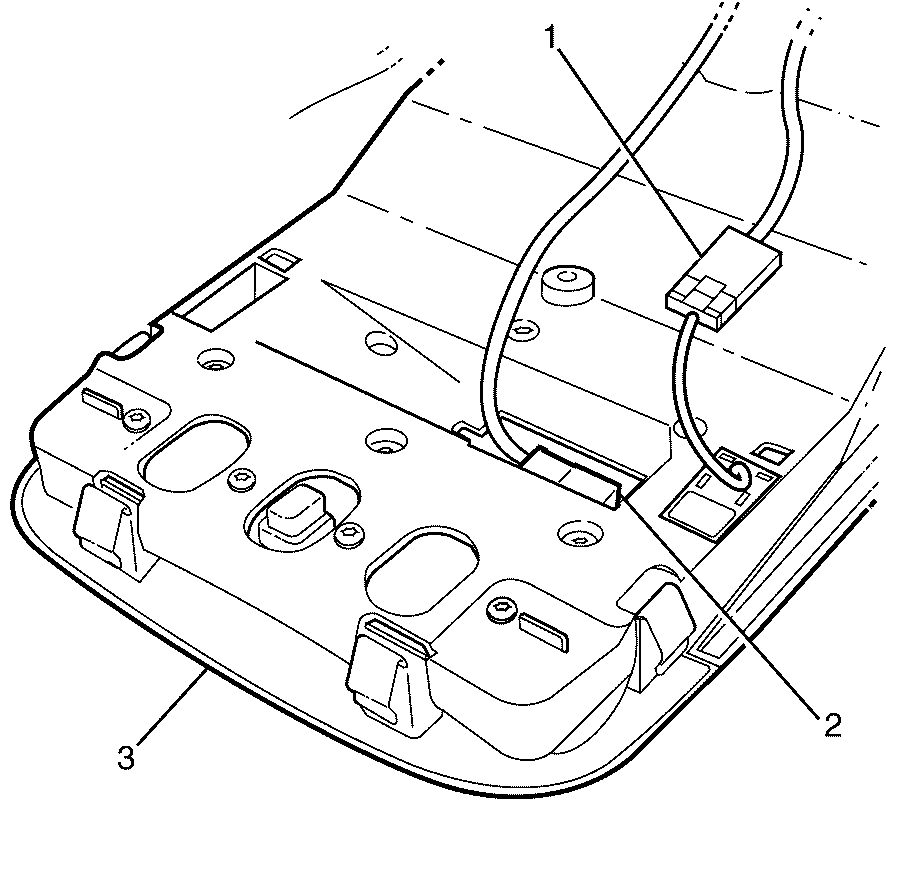 1
2
3