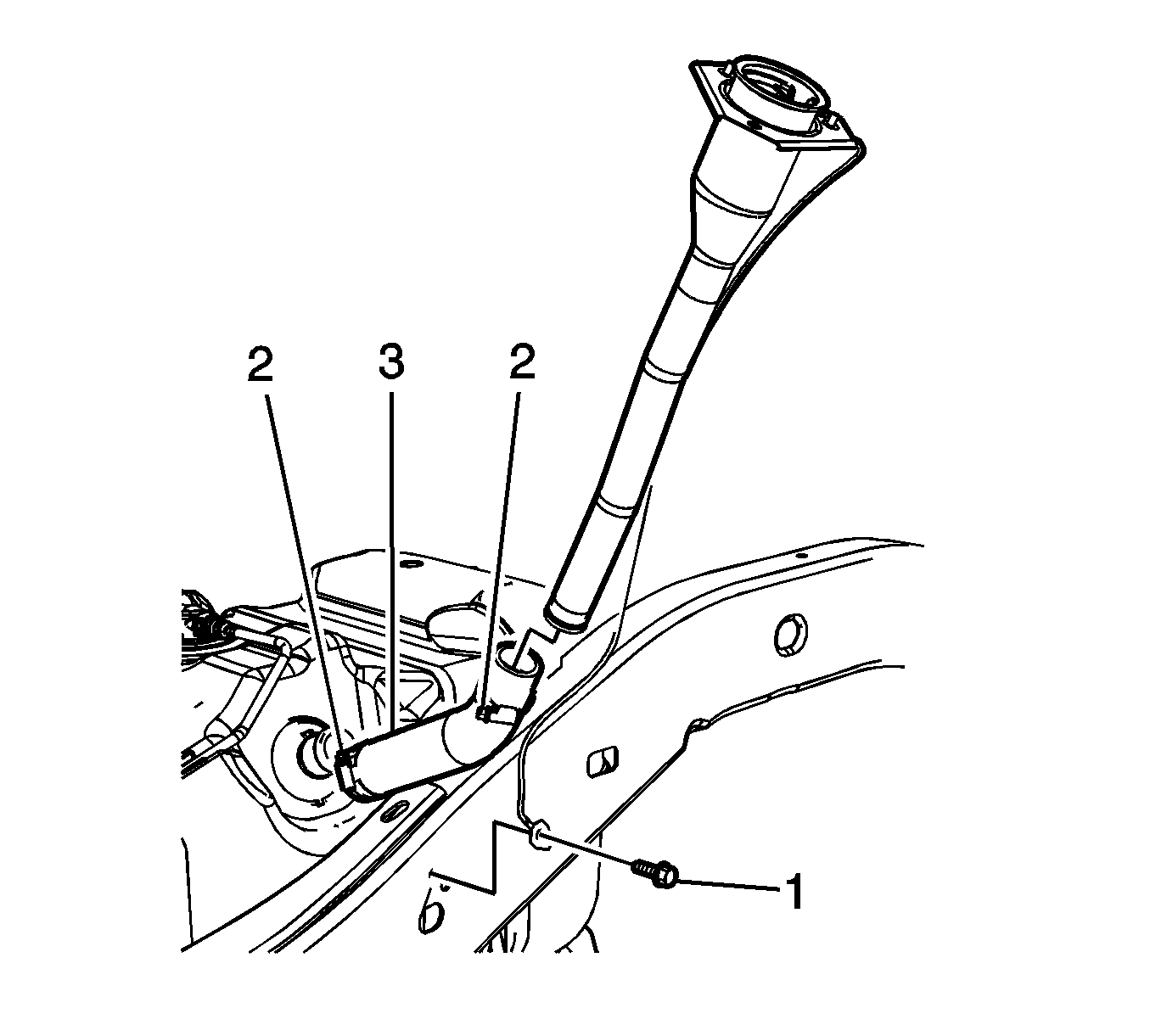 2
3
2
1