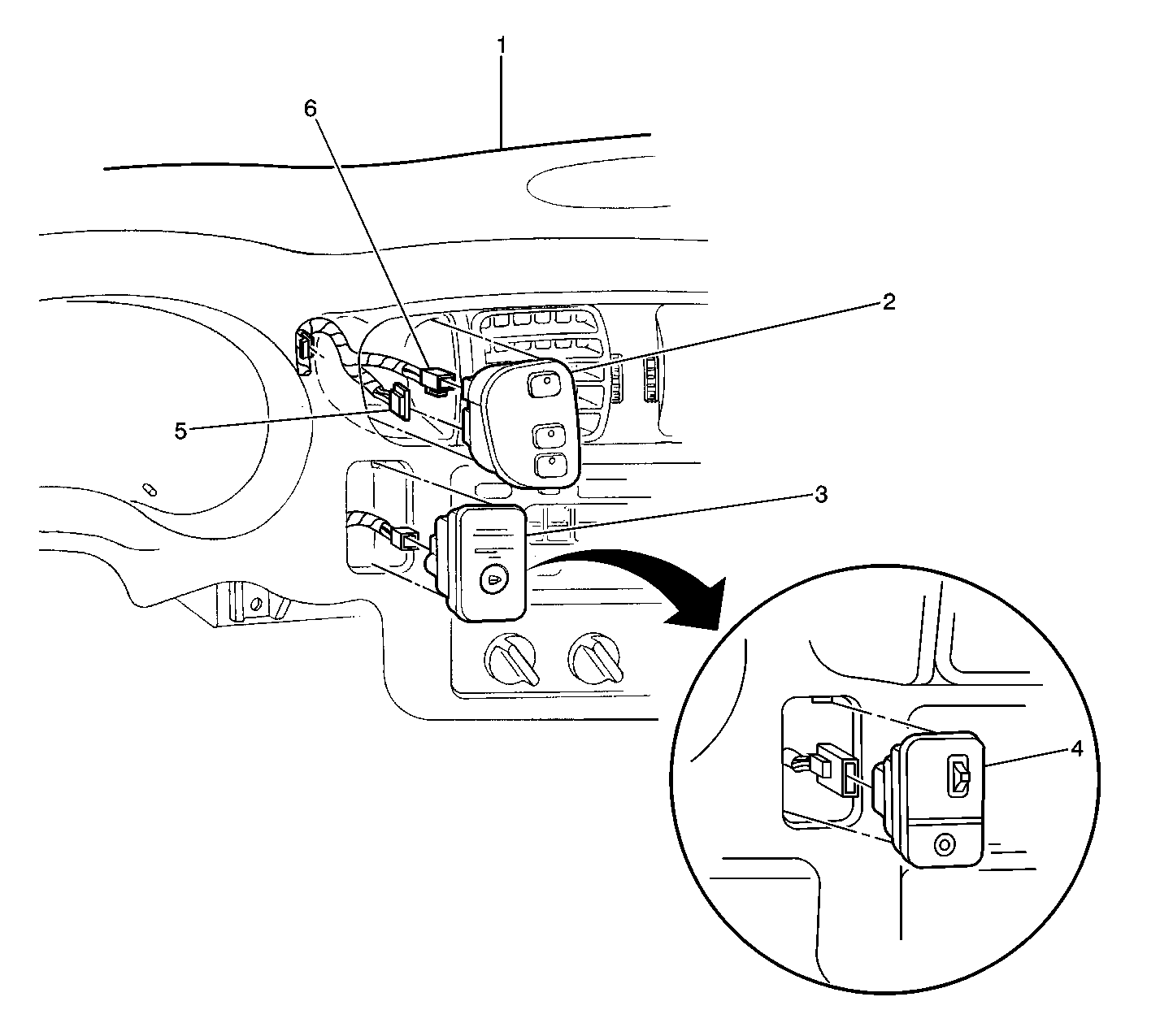 1
6
2
5
3
4