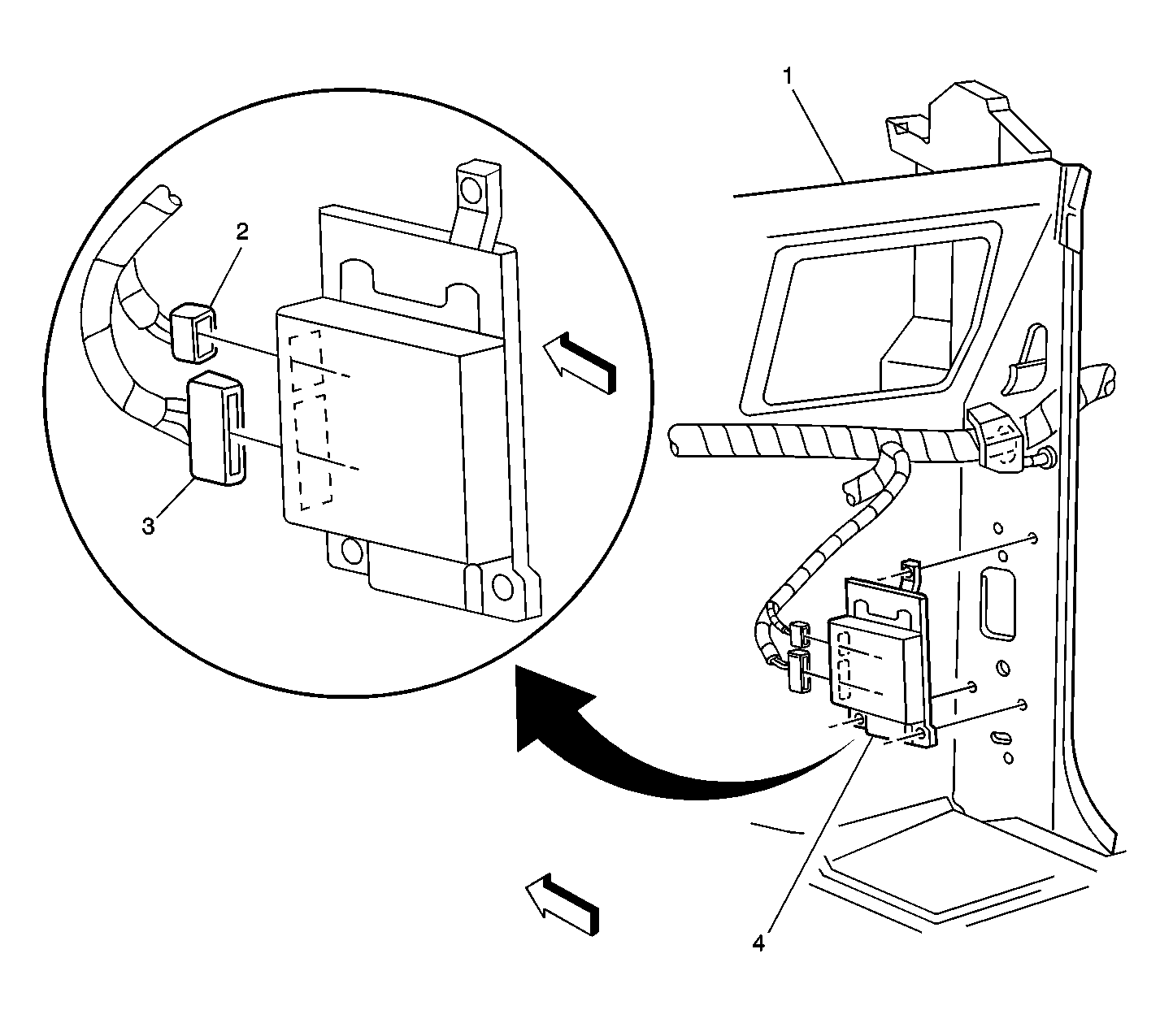 1
2
3
4