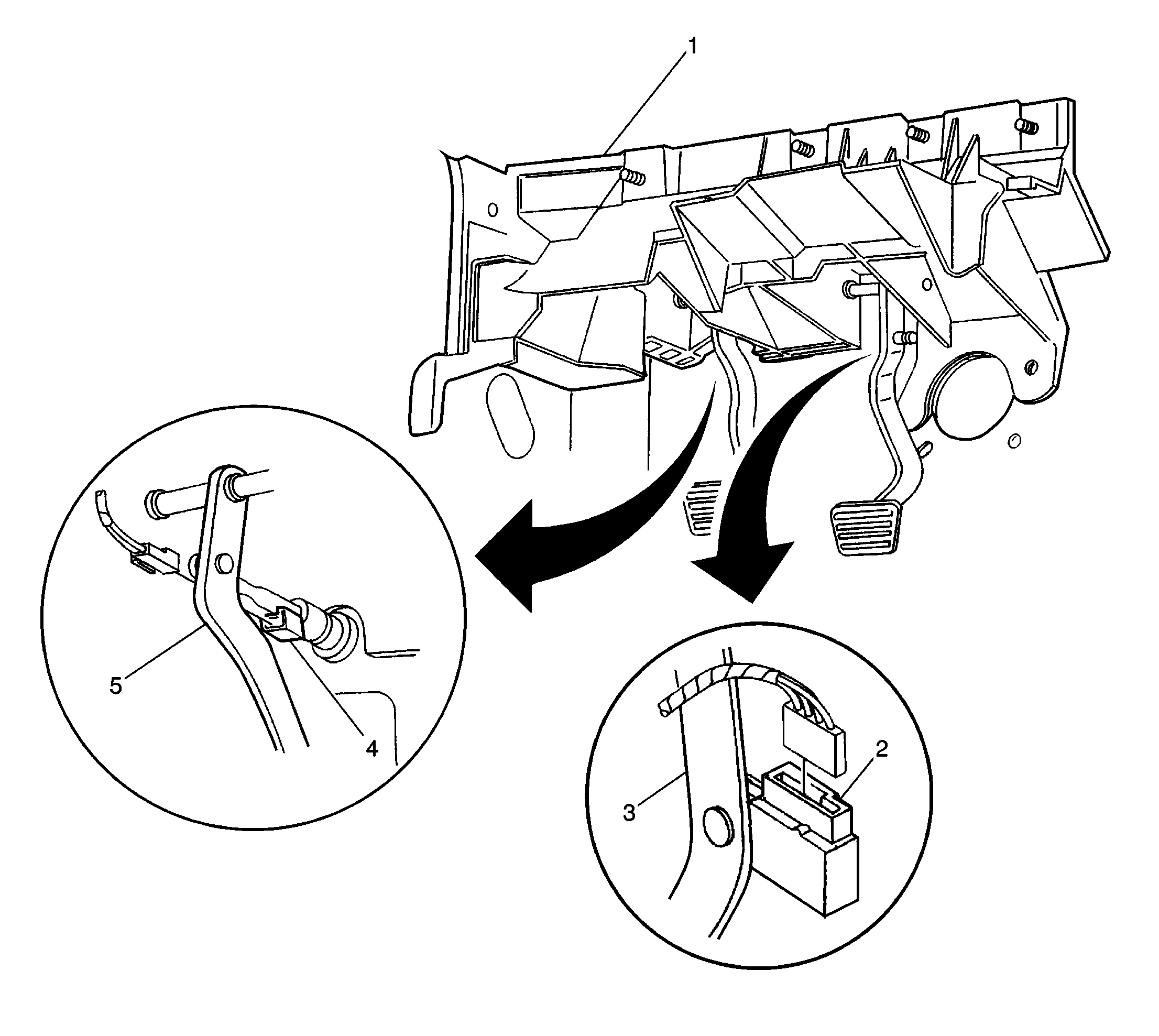 1
5
4
2
3