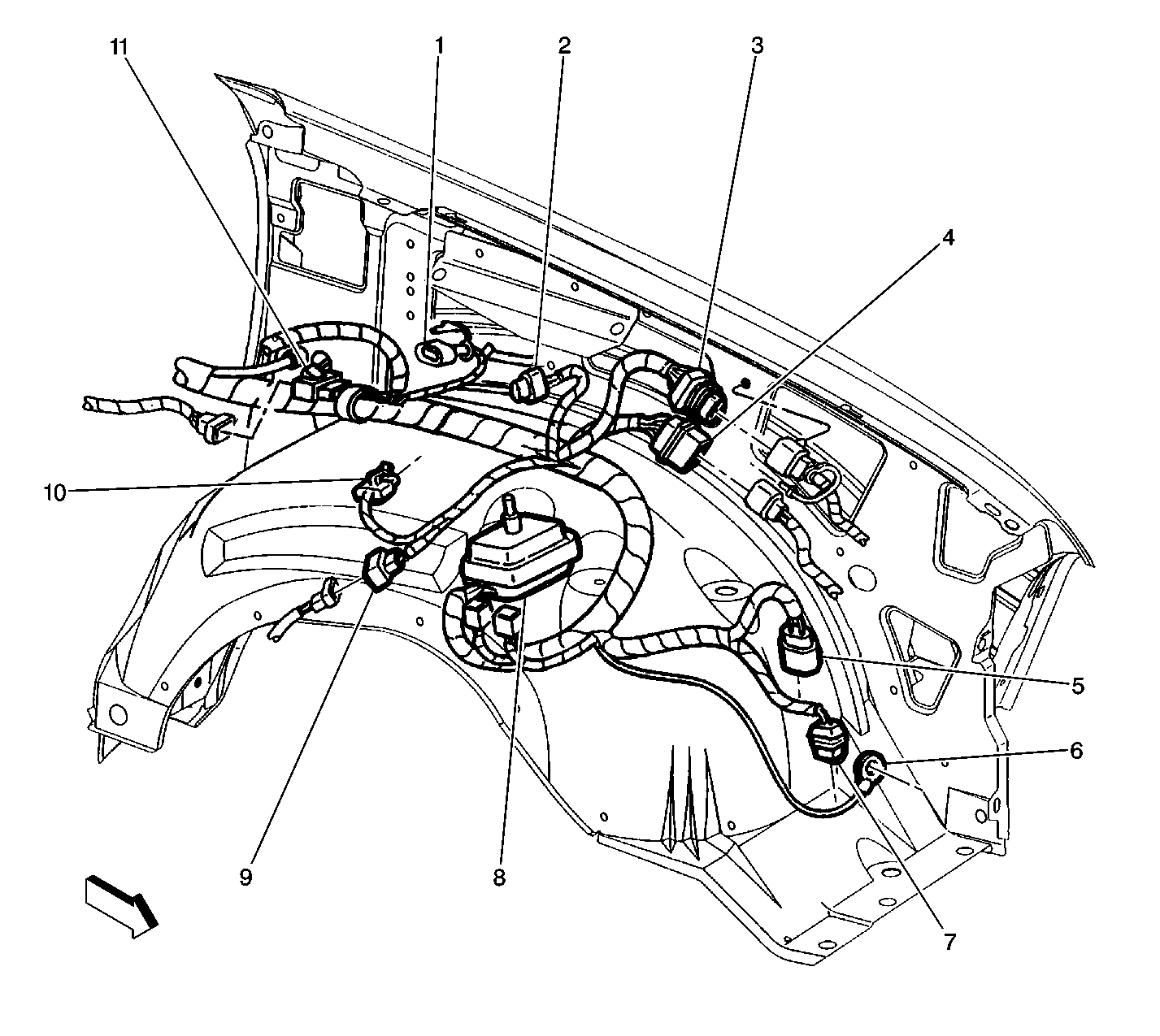 11
1
2
3
4
10
5
6
9
8
7