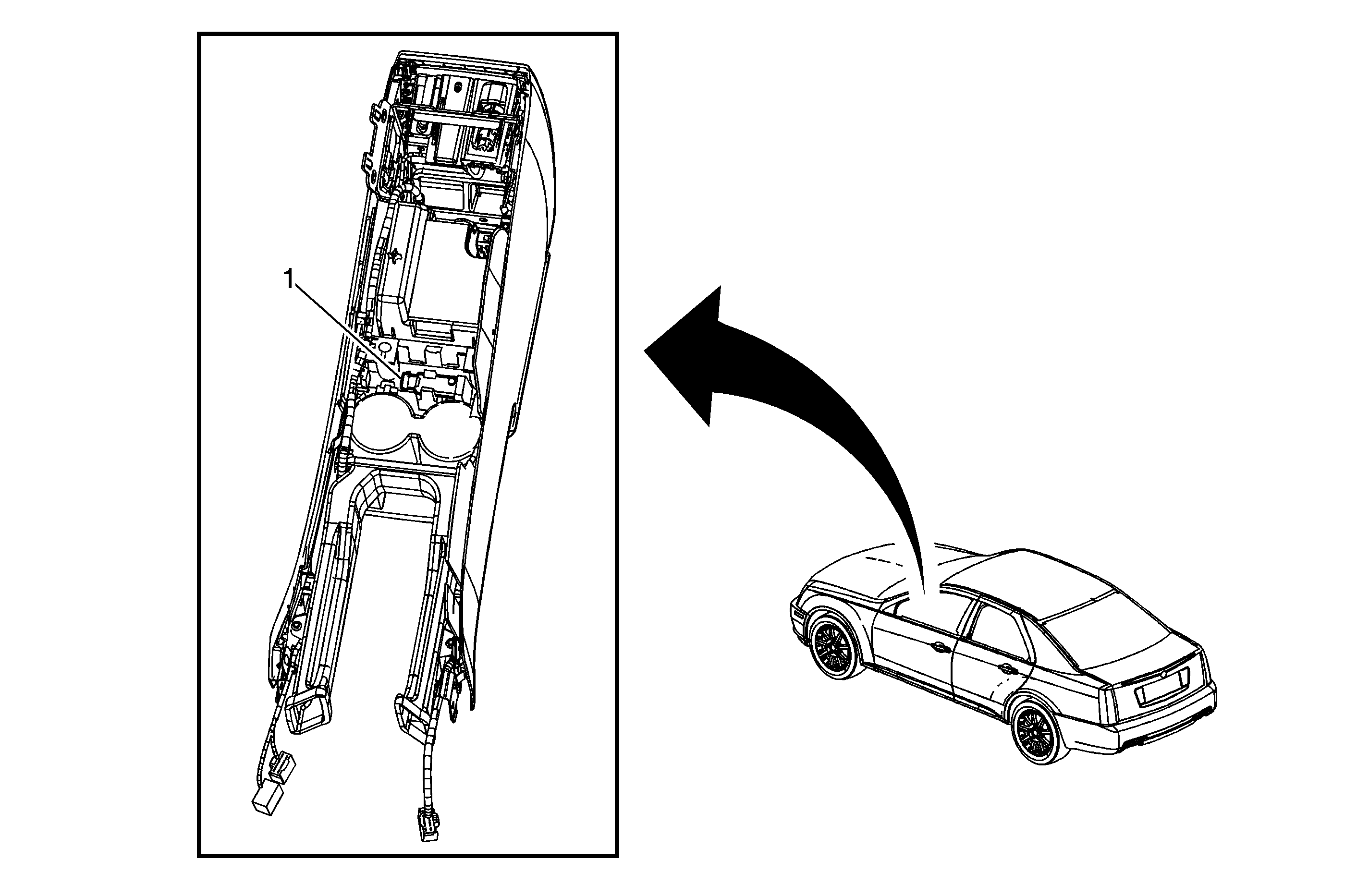 1