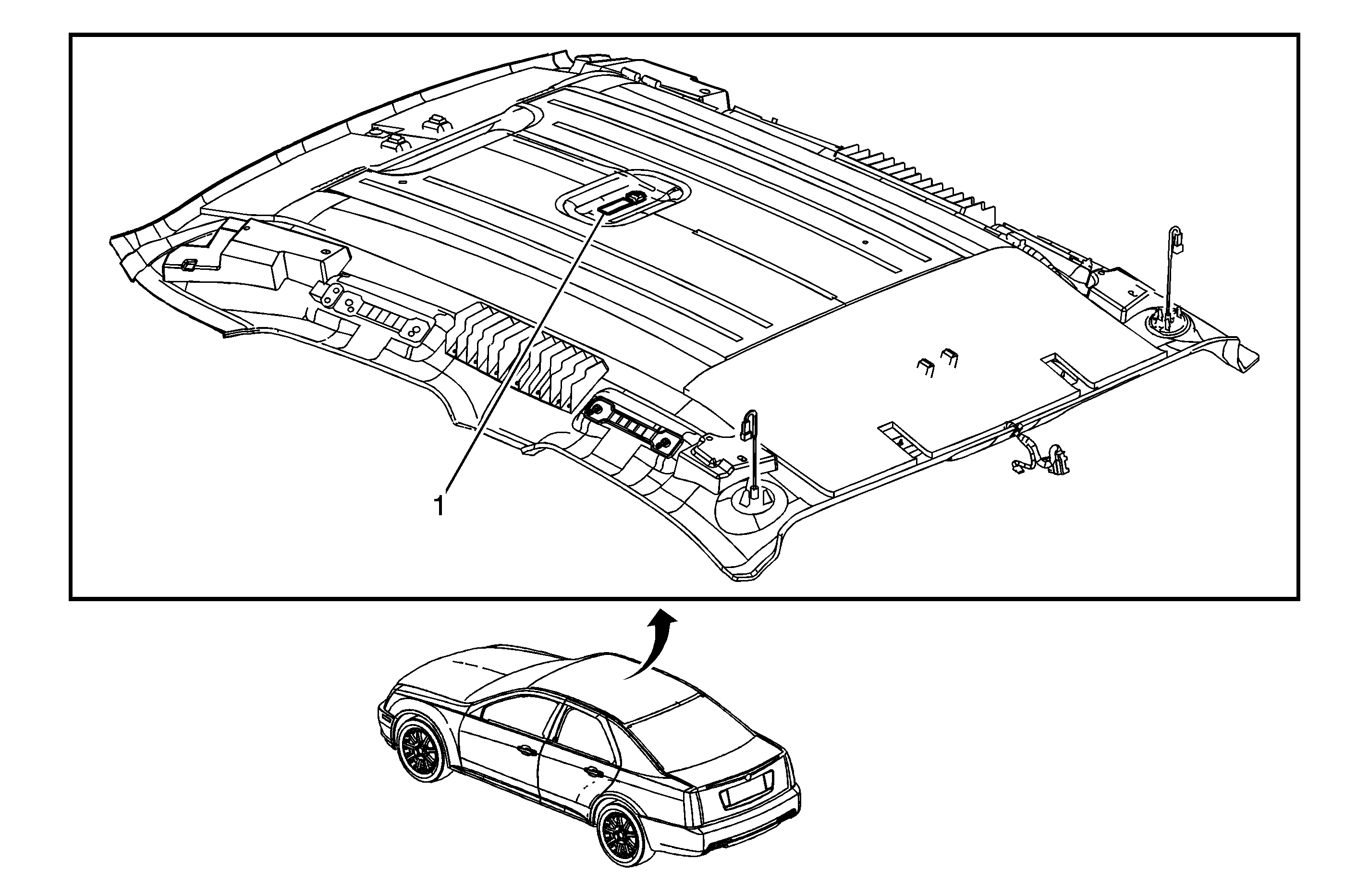 1