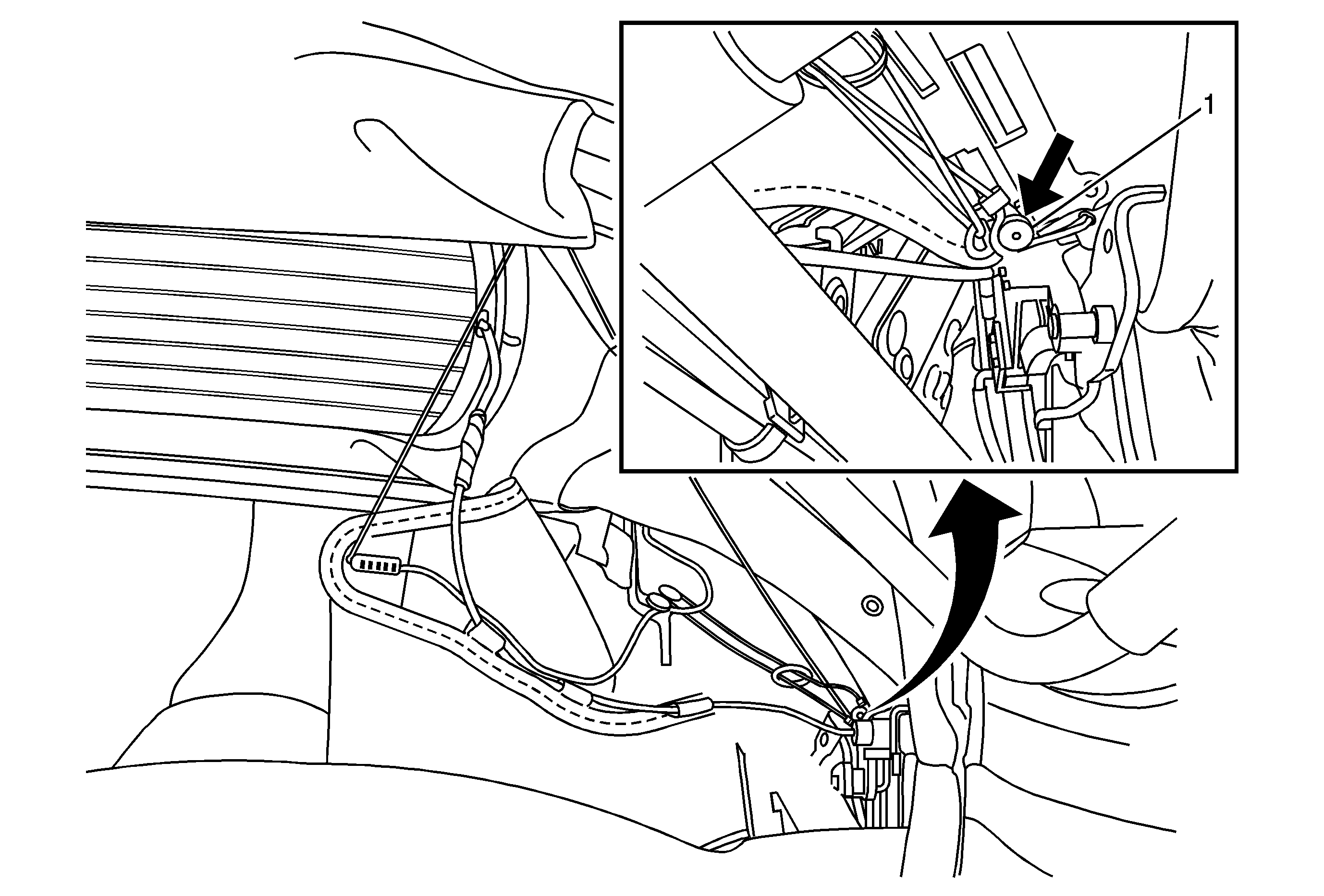 1