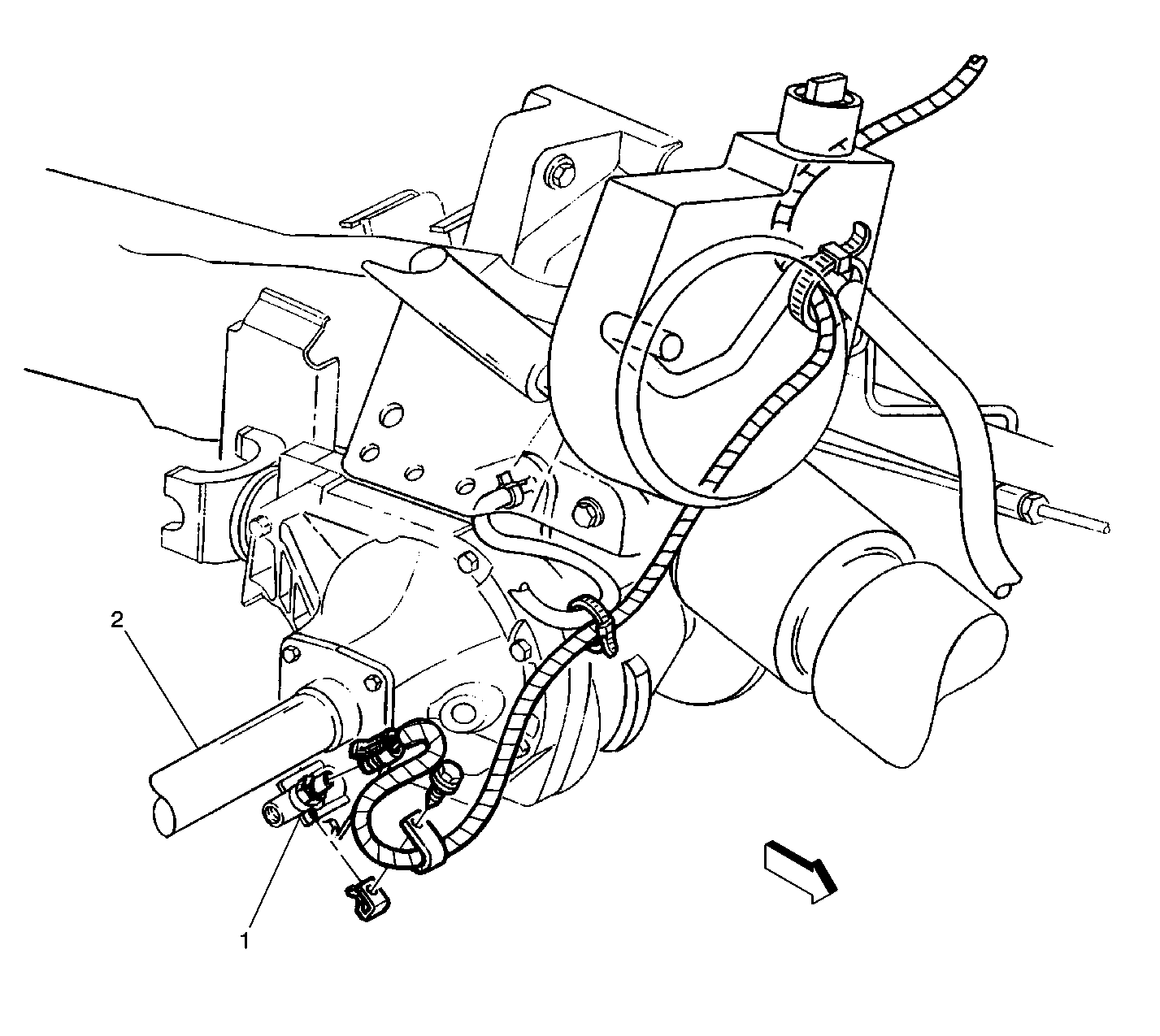 2

1