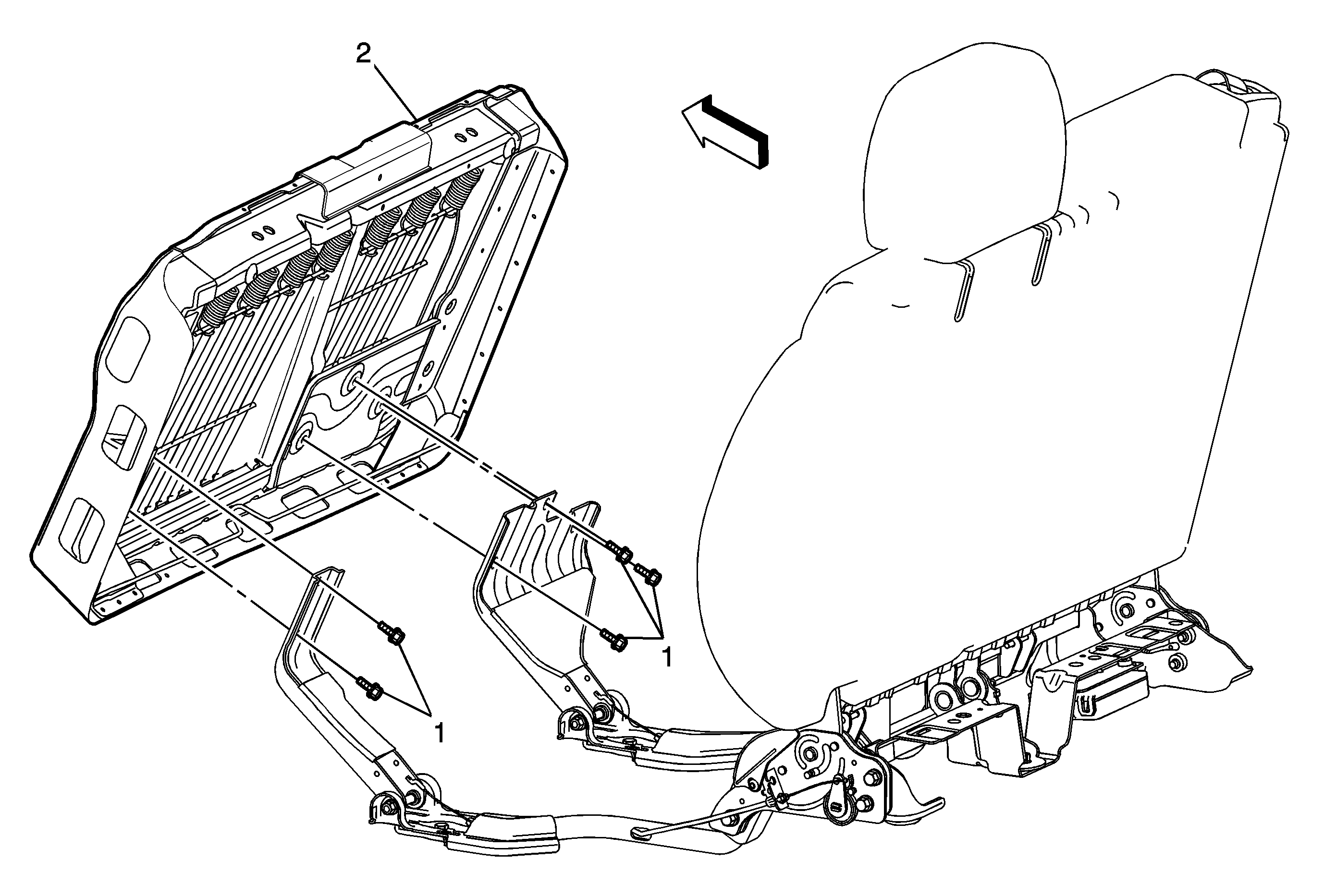 2

1

1