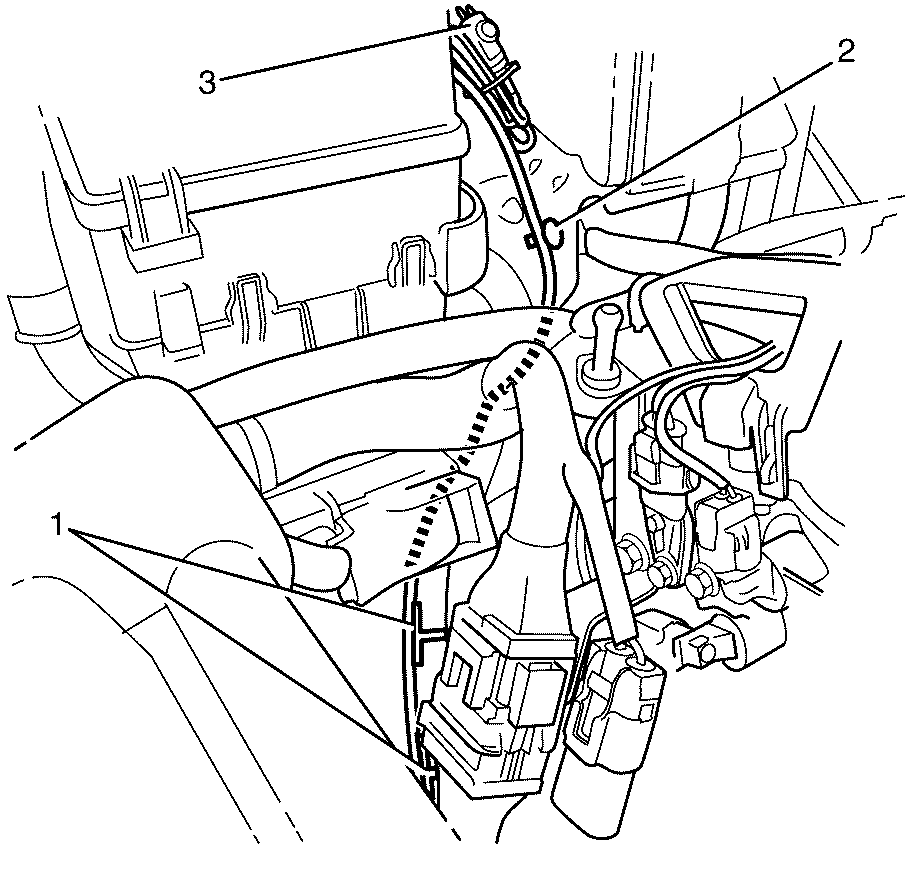 3
2
1