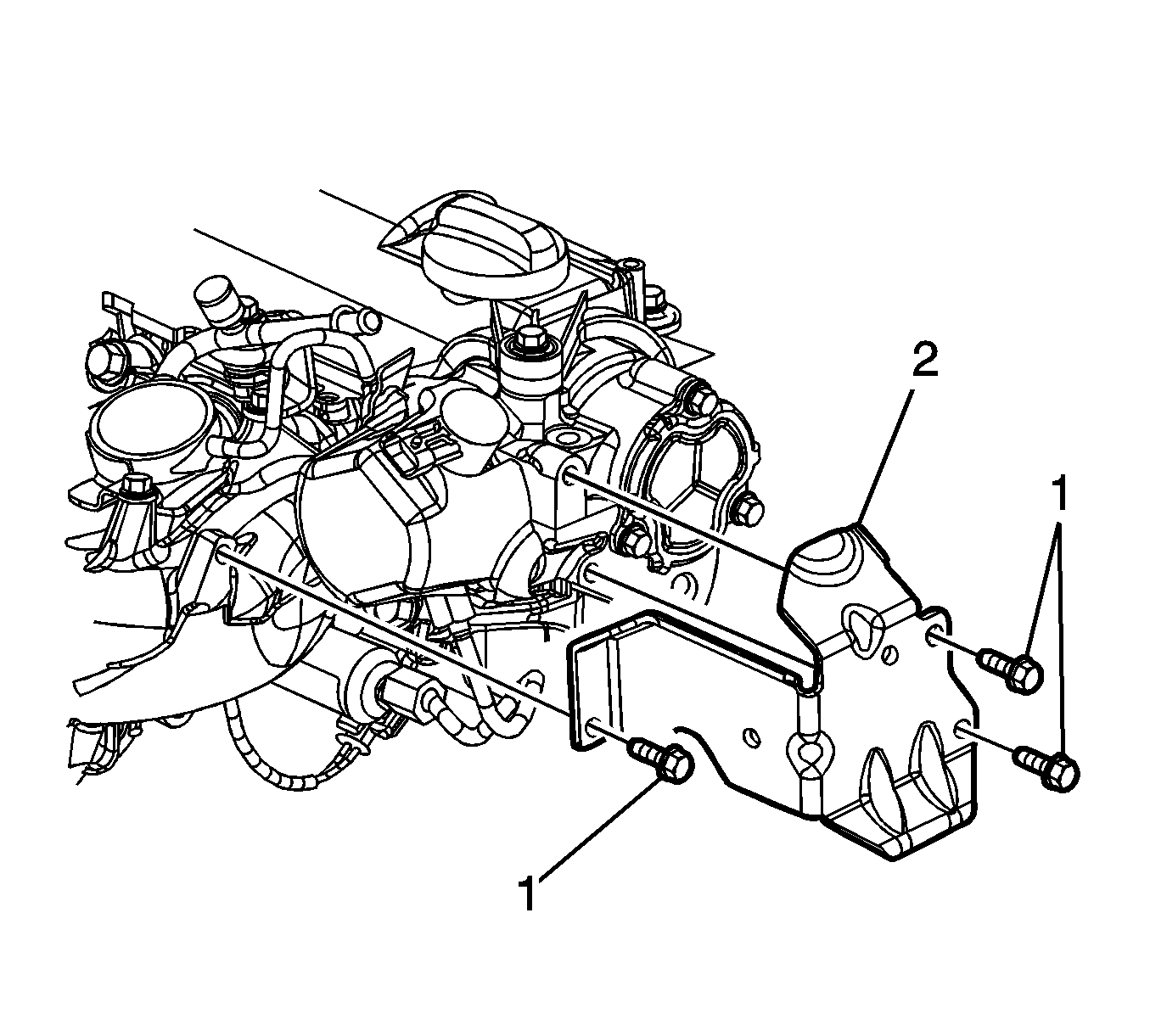 2
1
1