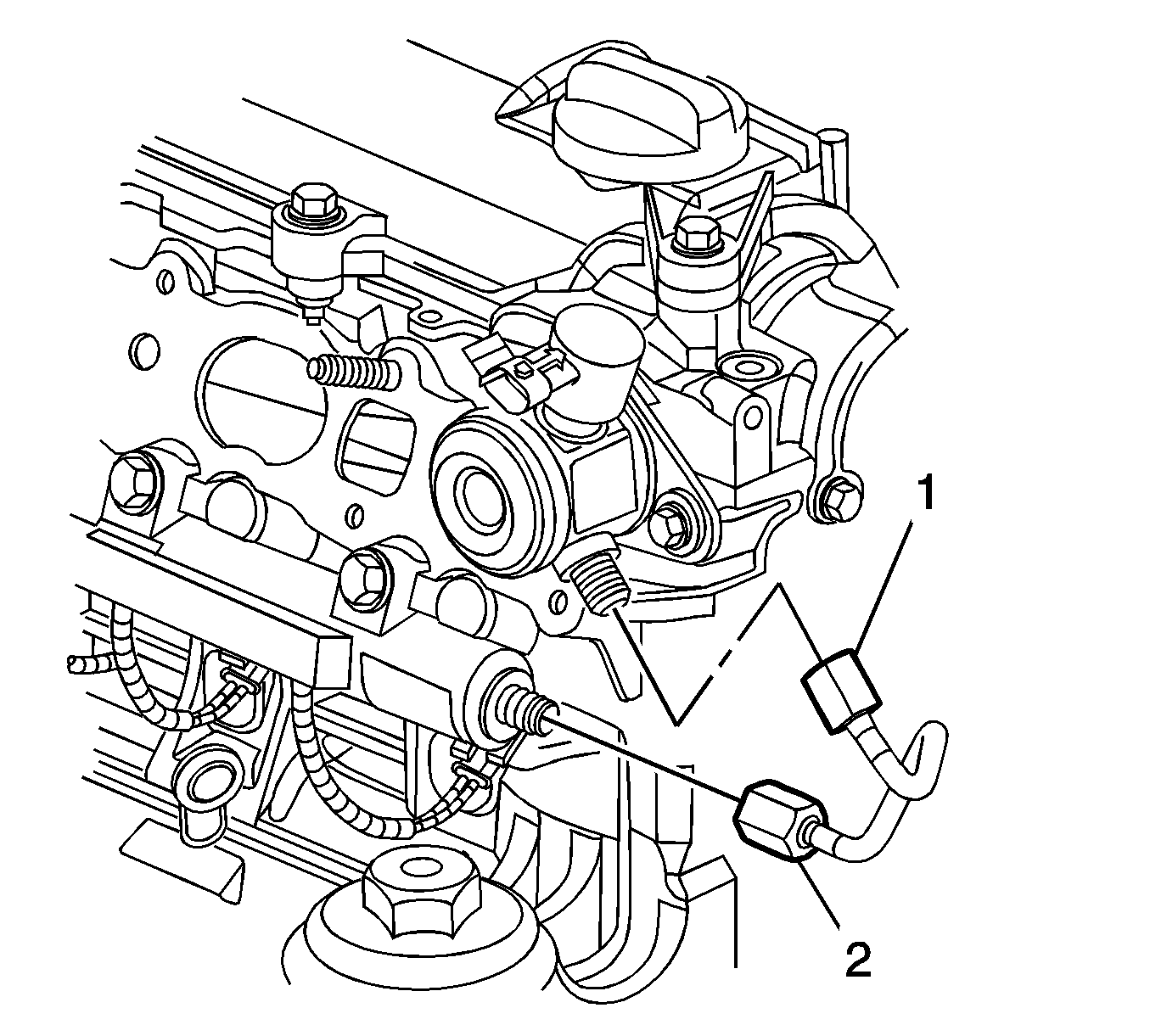 1

2