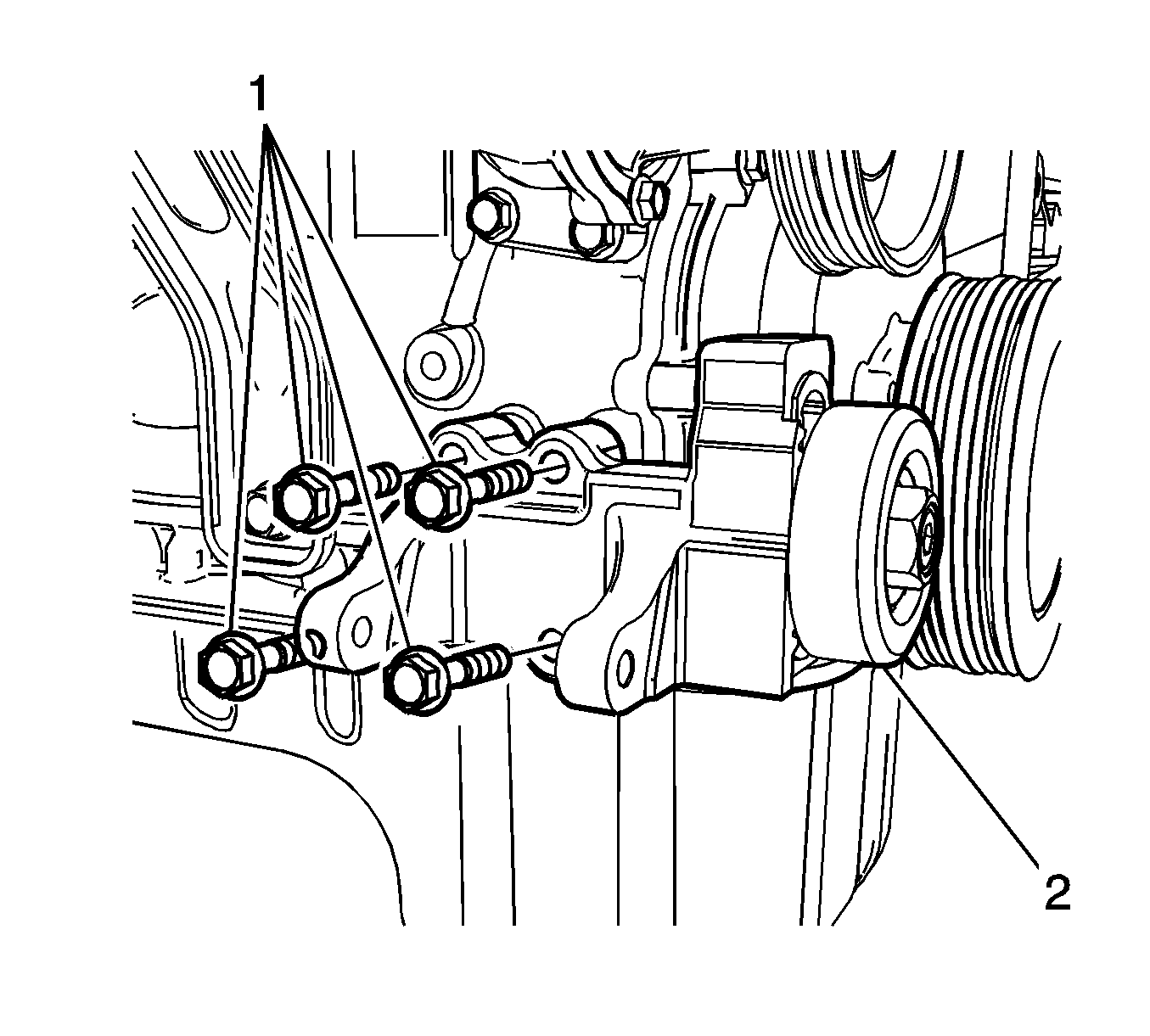 1
2