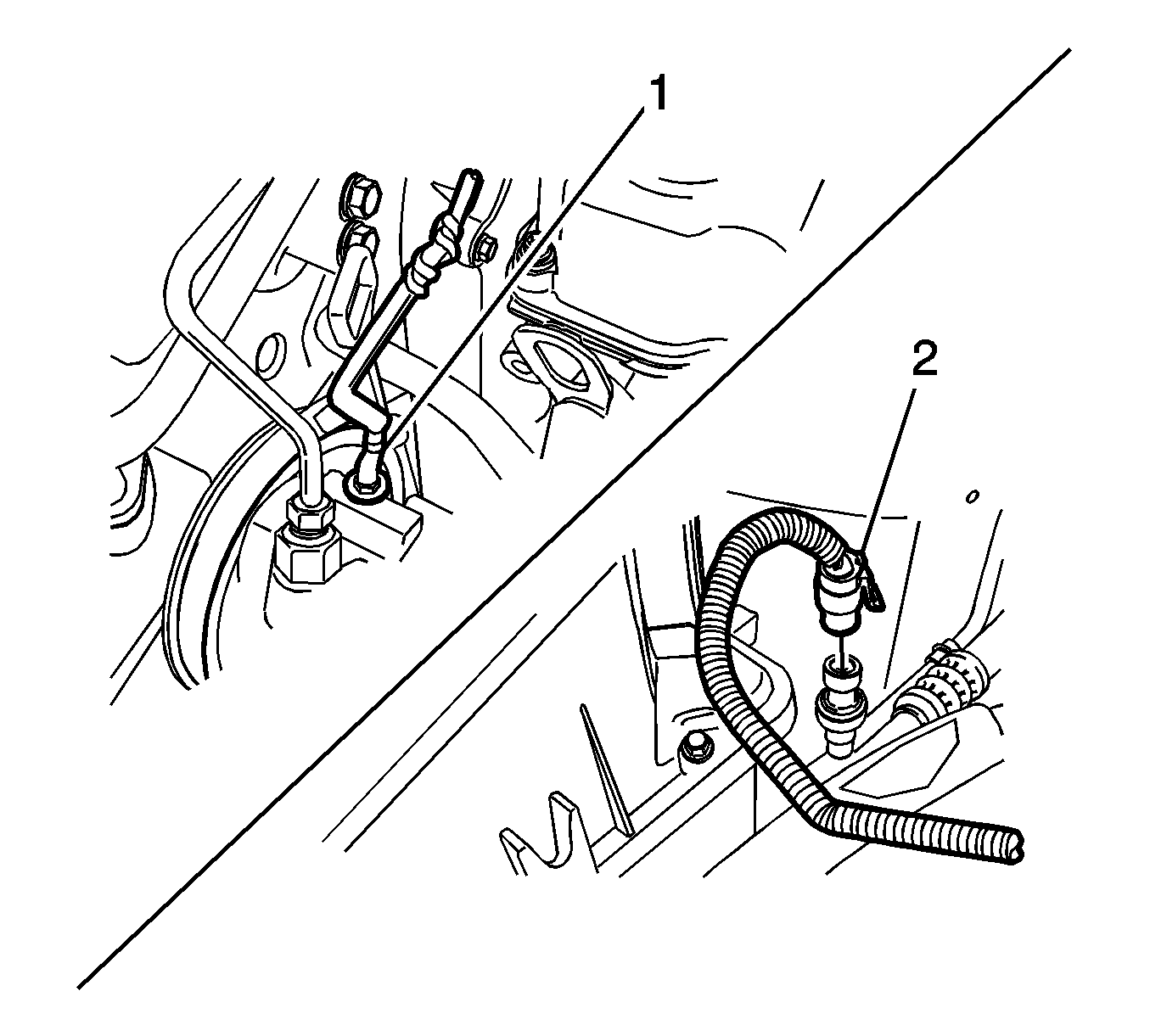 1

2