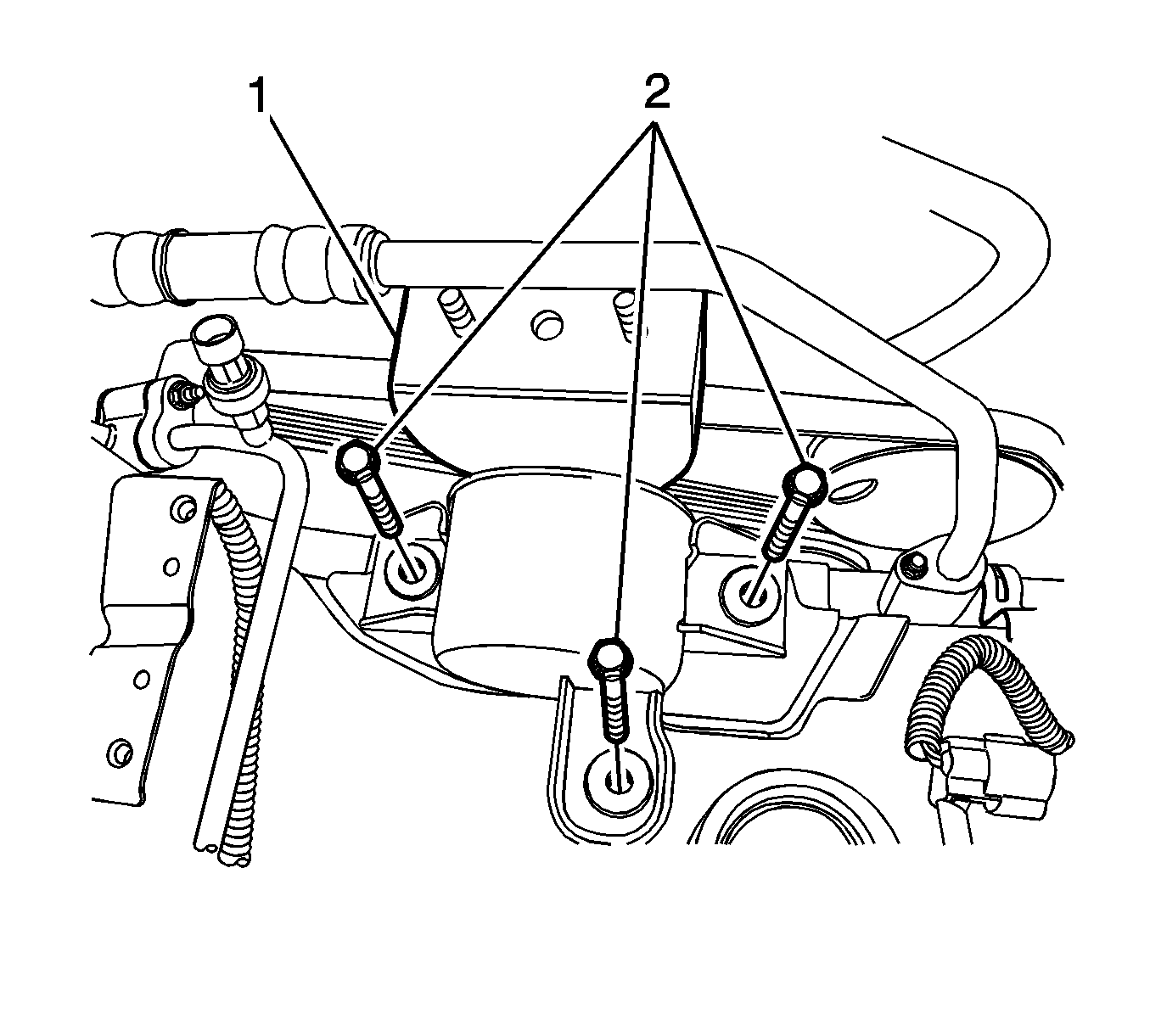 1
2