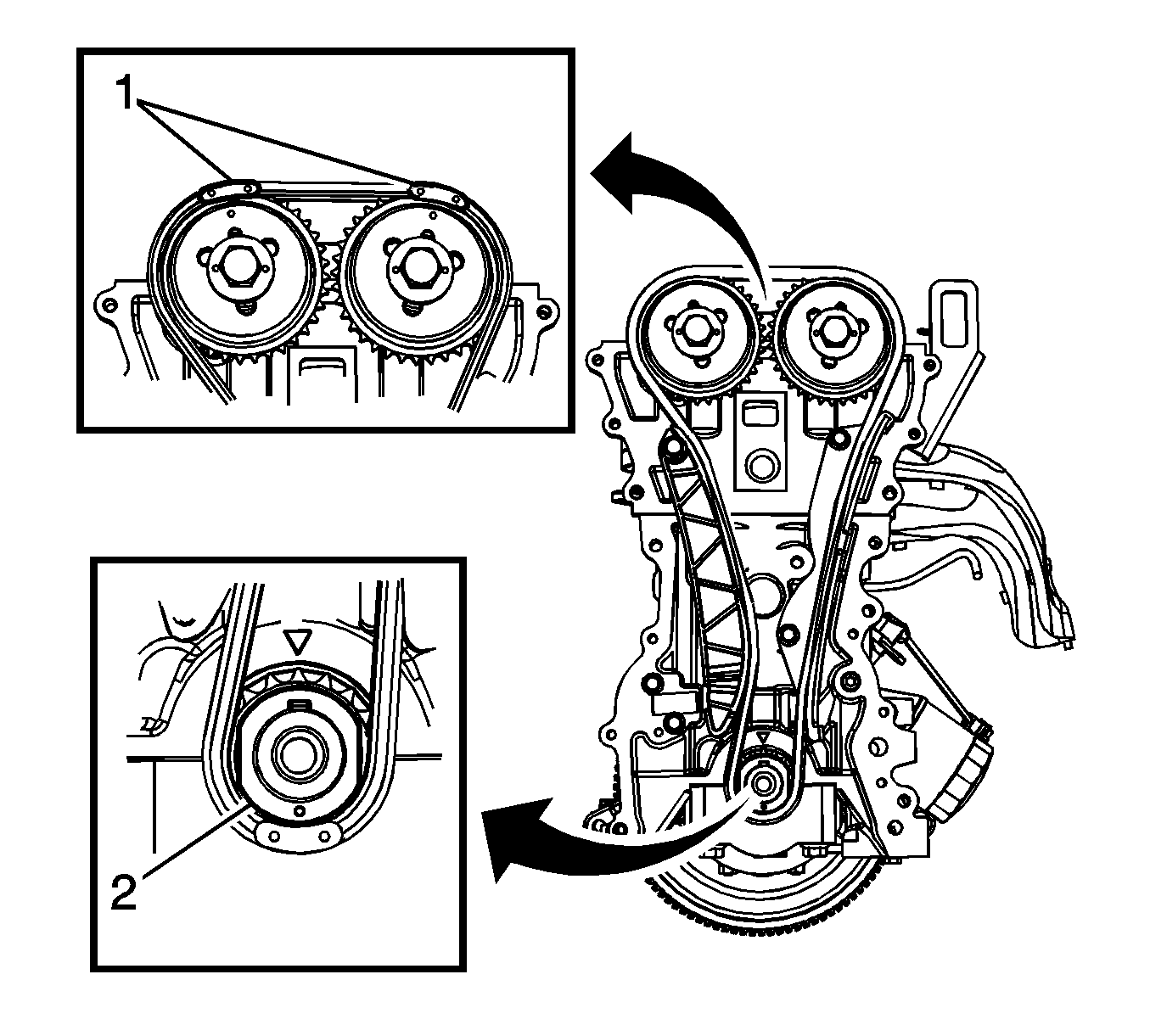 1

2