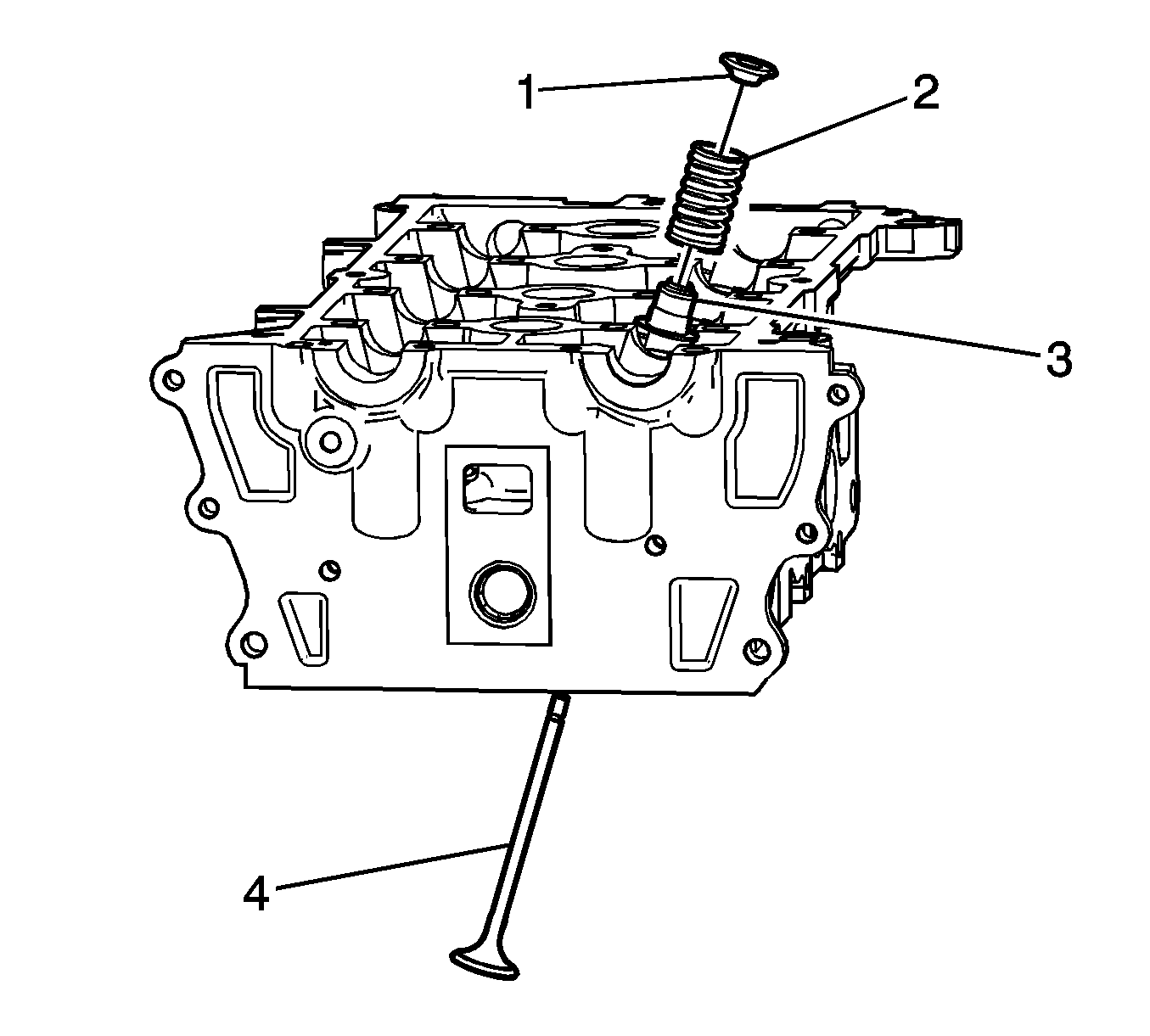 1
2
3
4