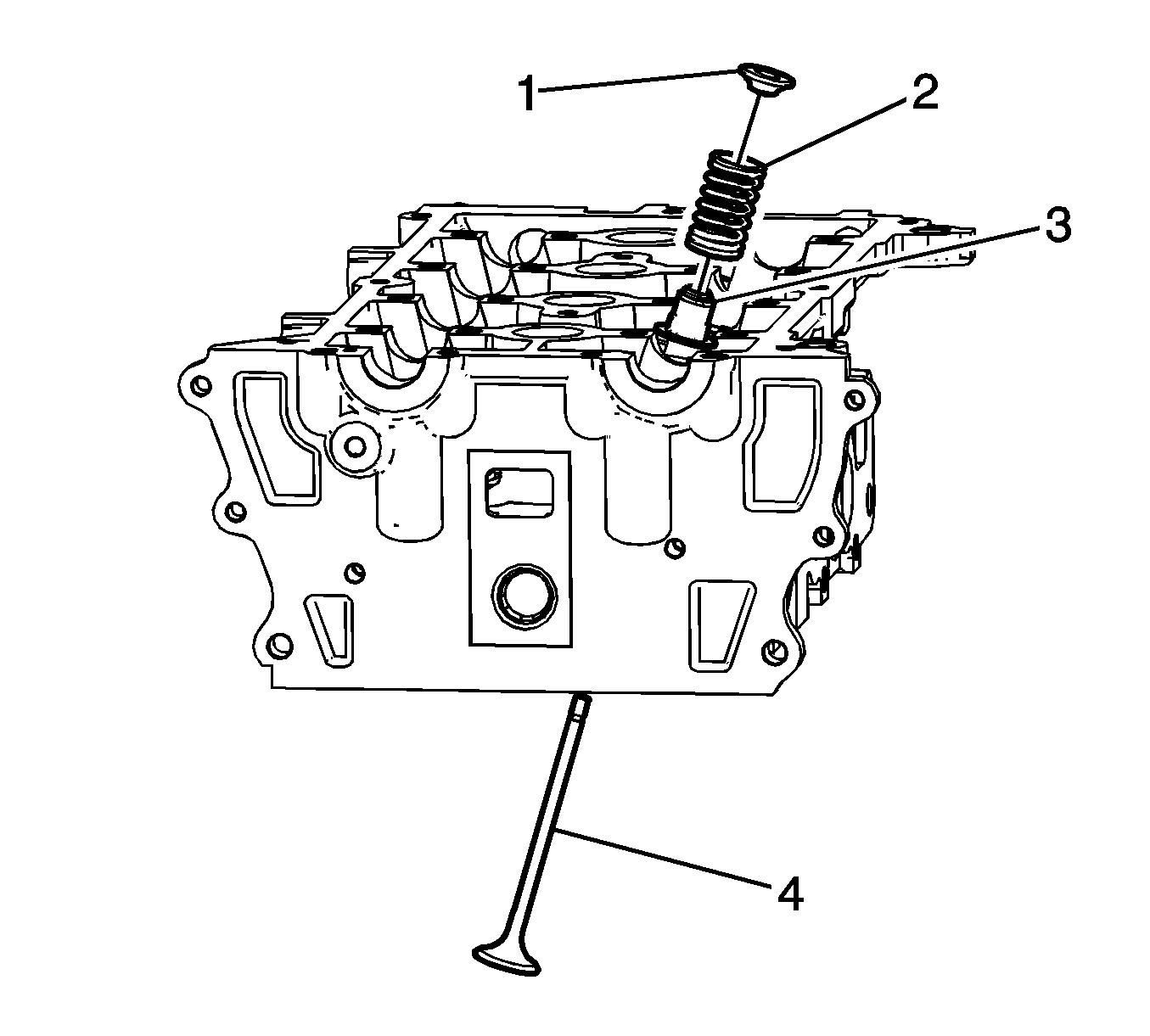 1
2
3
4