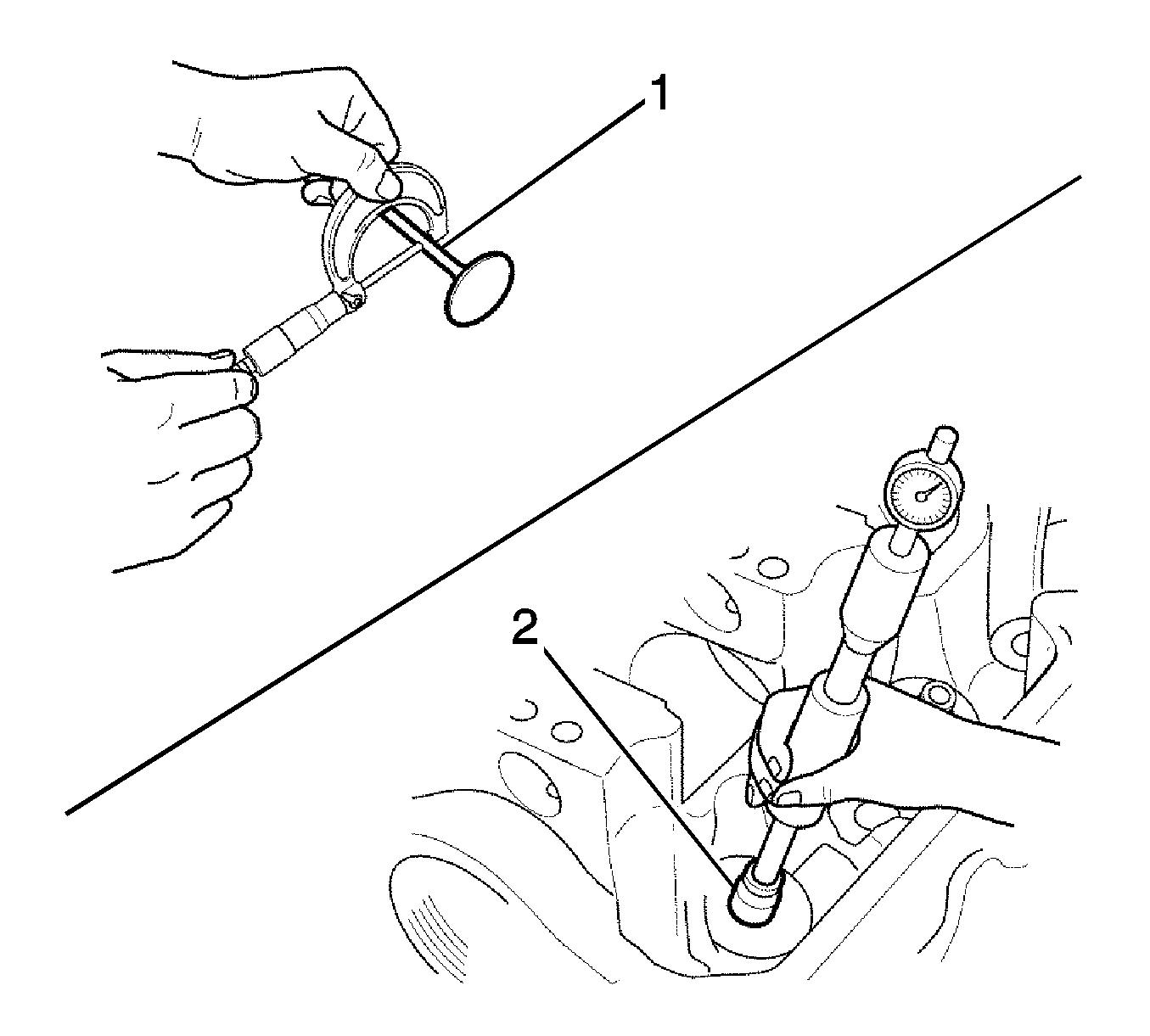 1

2