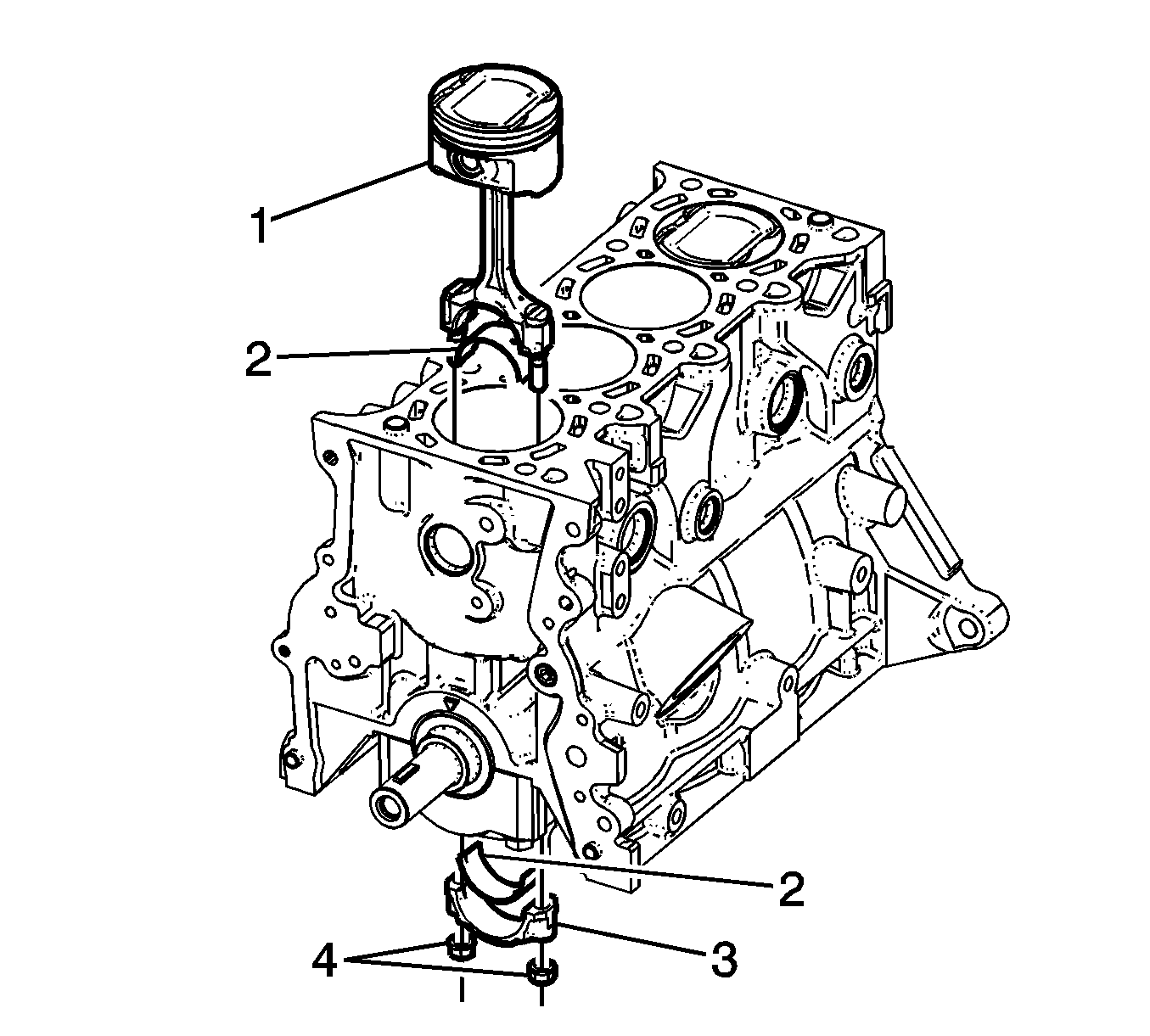 1
2
2
3
4