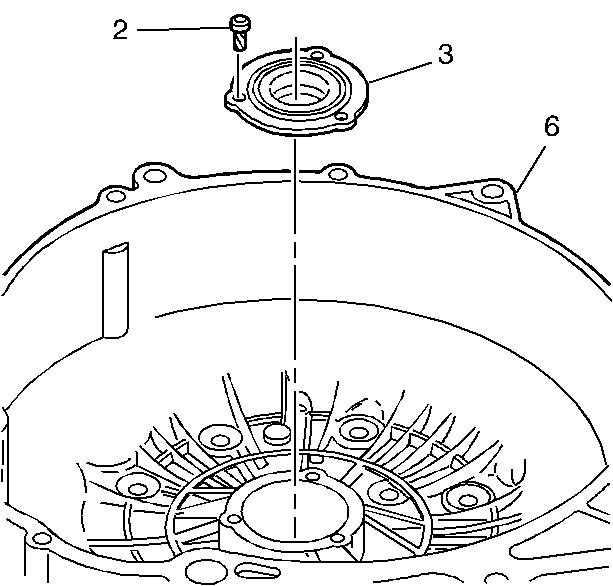 2
3
6