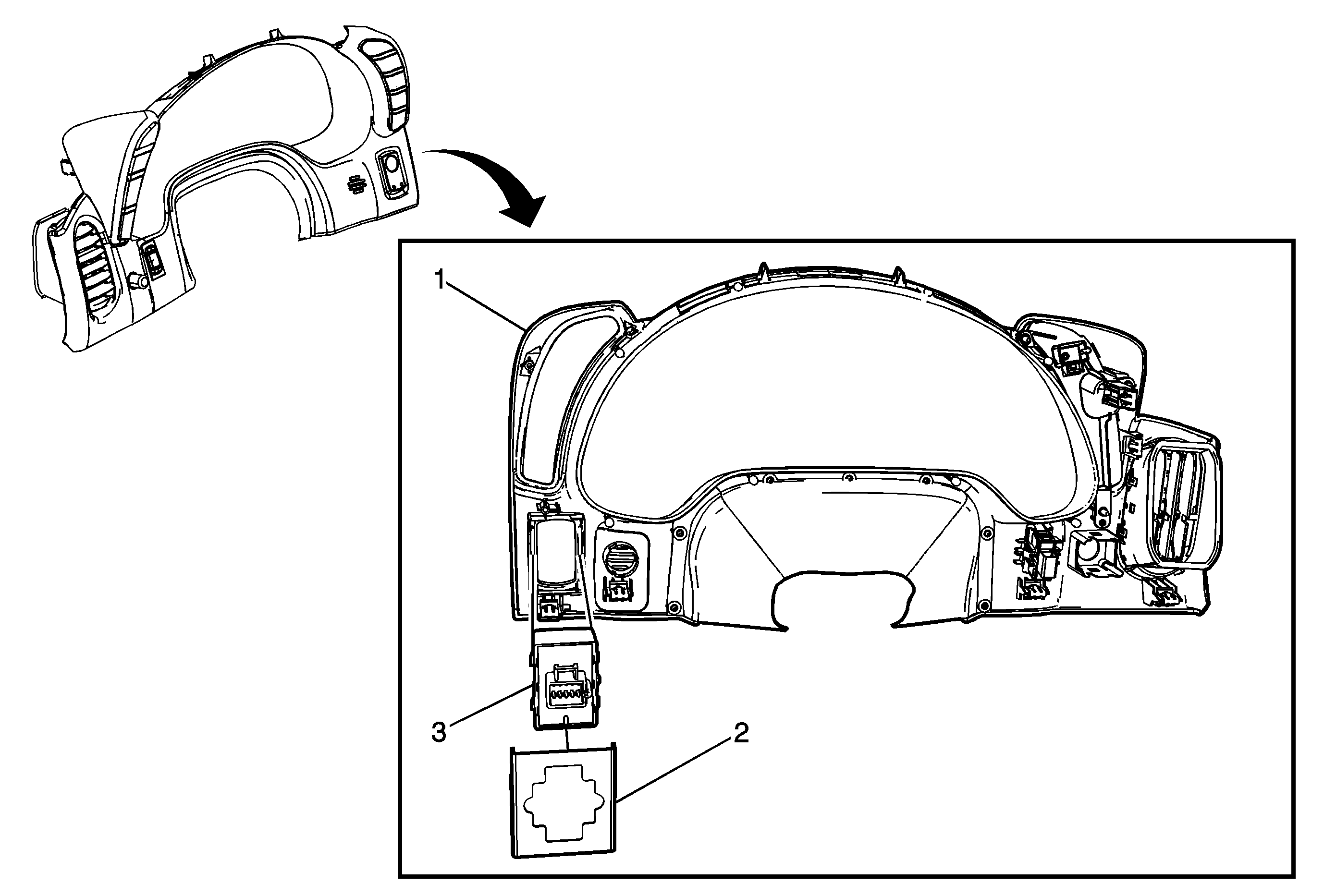 1

3

2