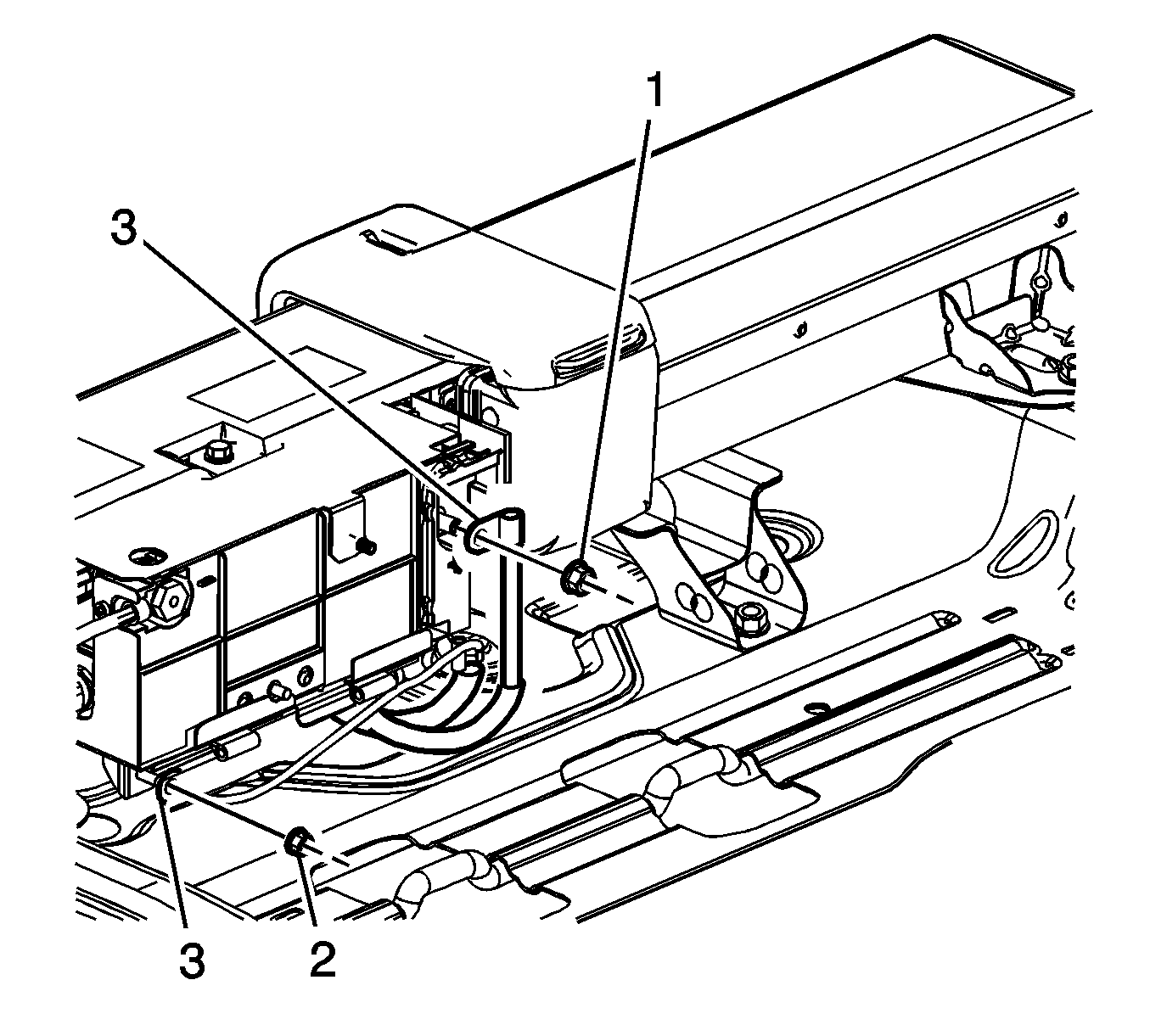 1
3
3
2