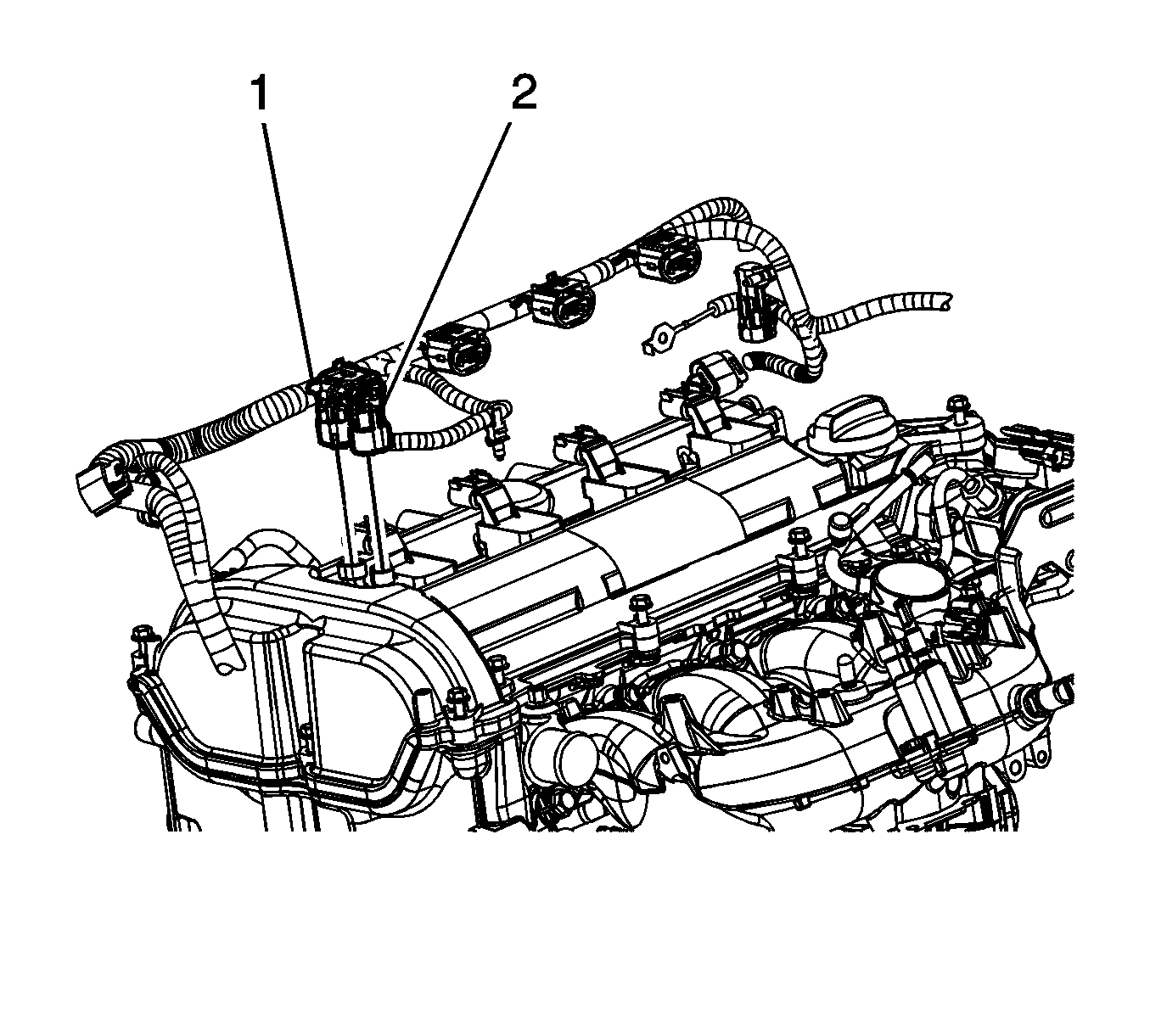 1
2