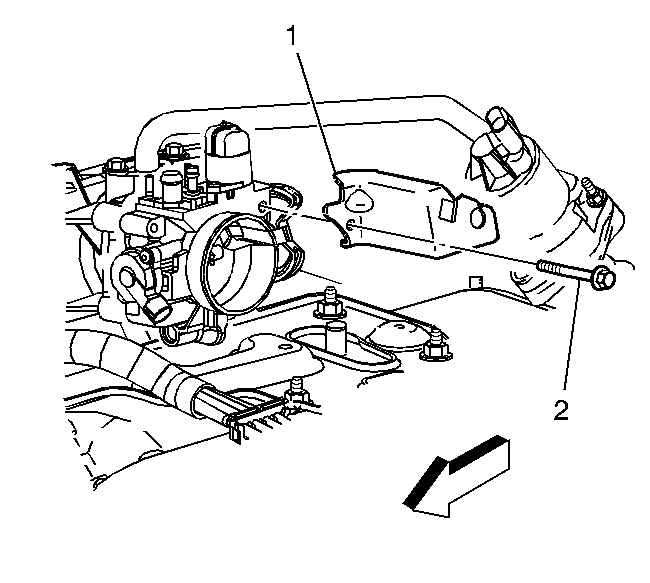 1

2