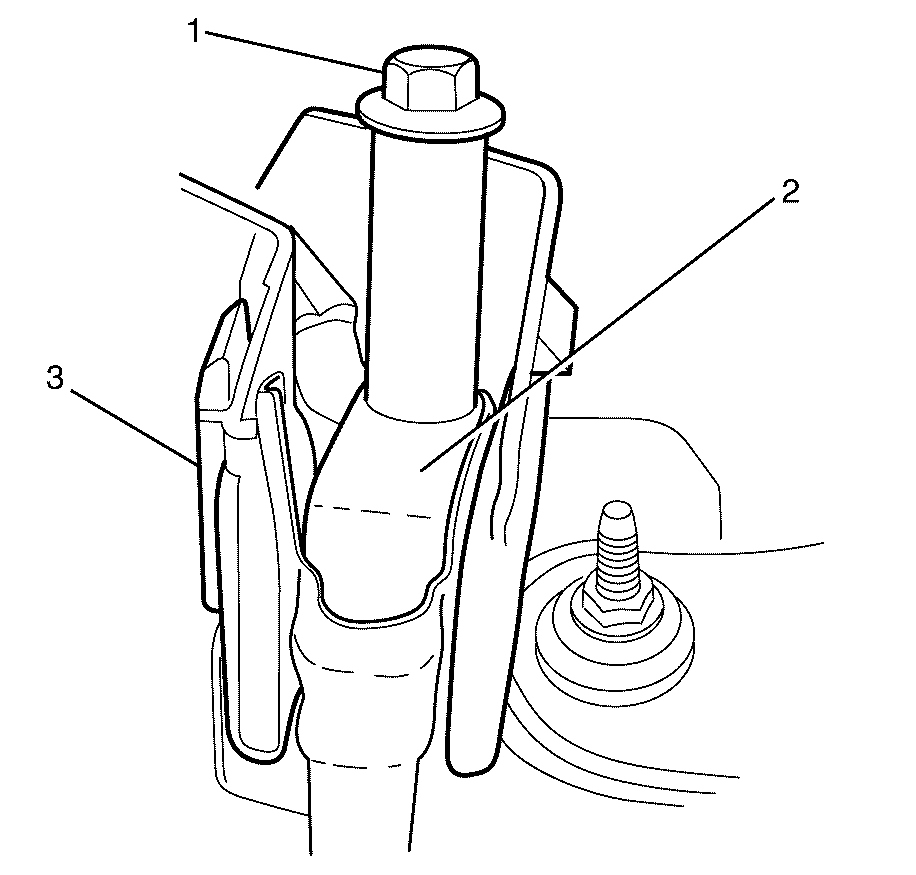 1
2
3