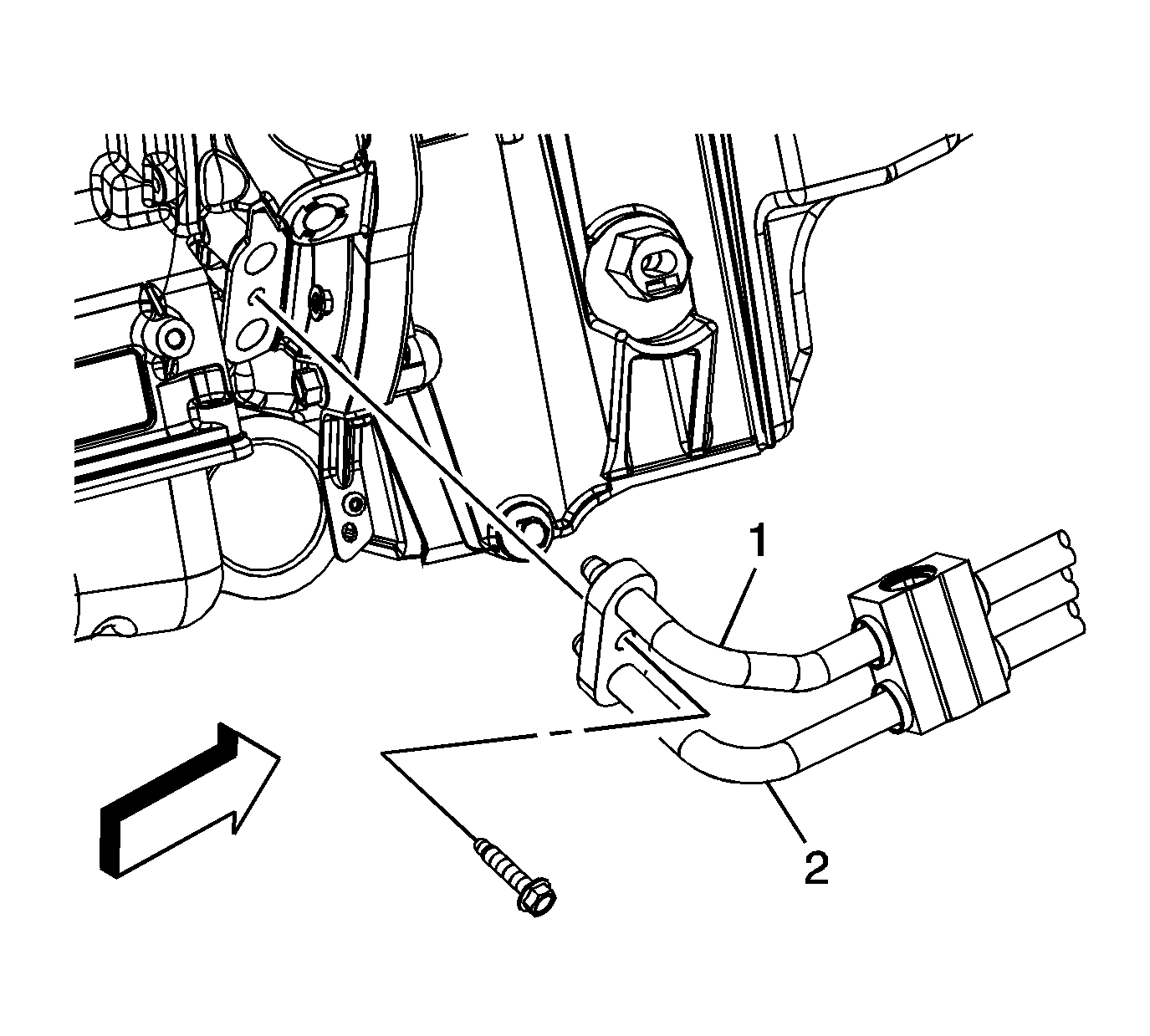 1
2