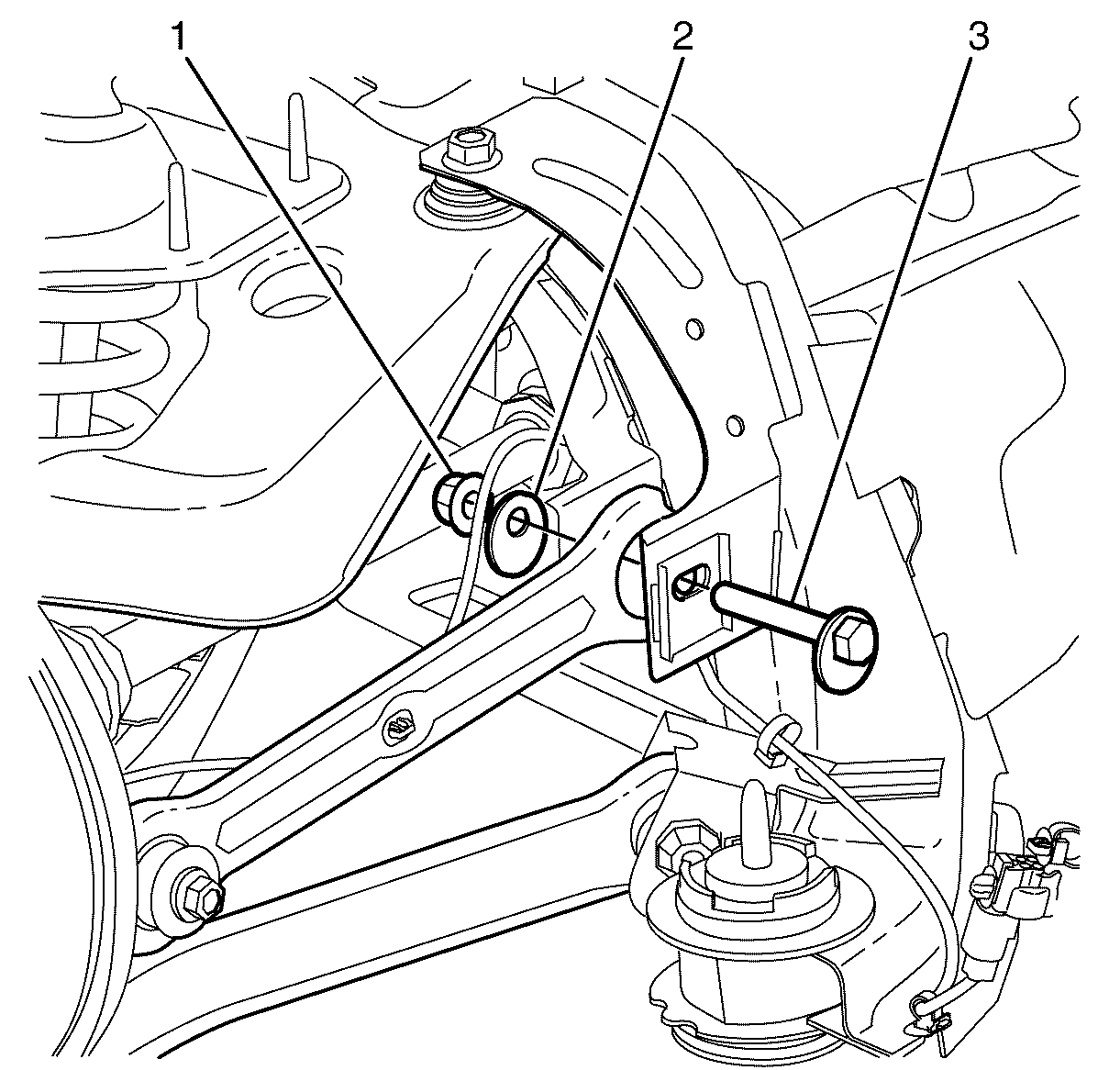 1
2
3