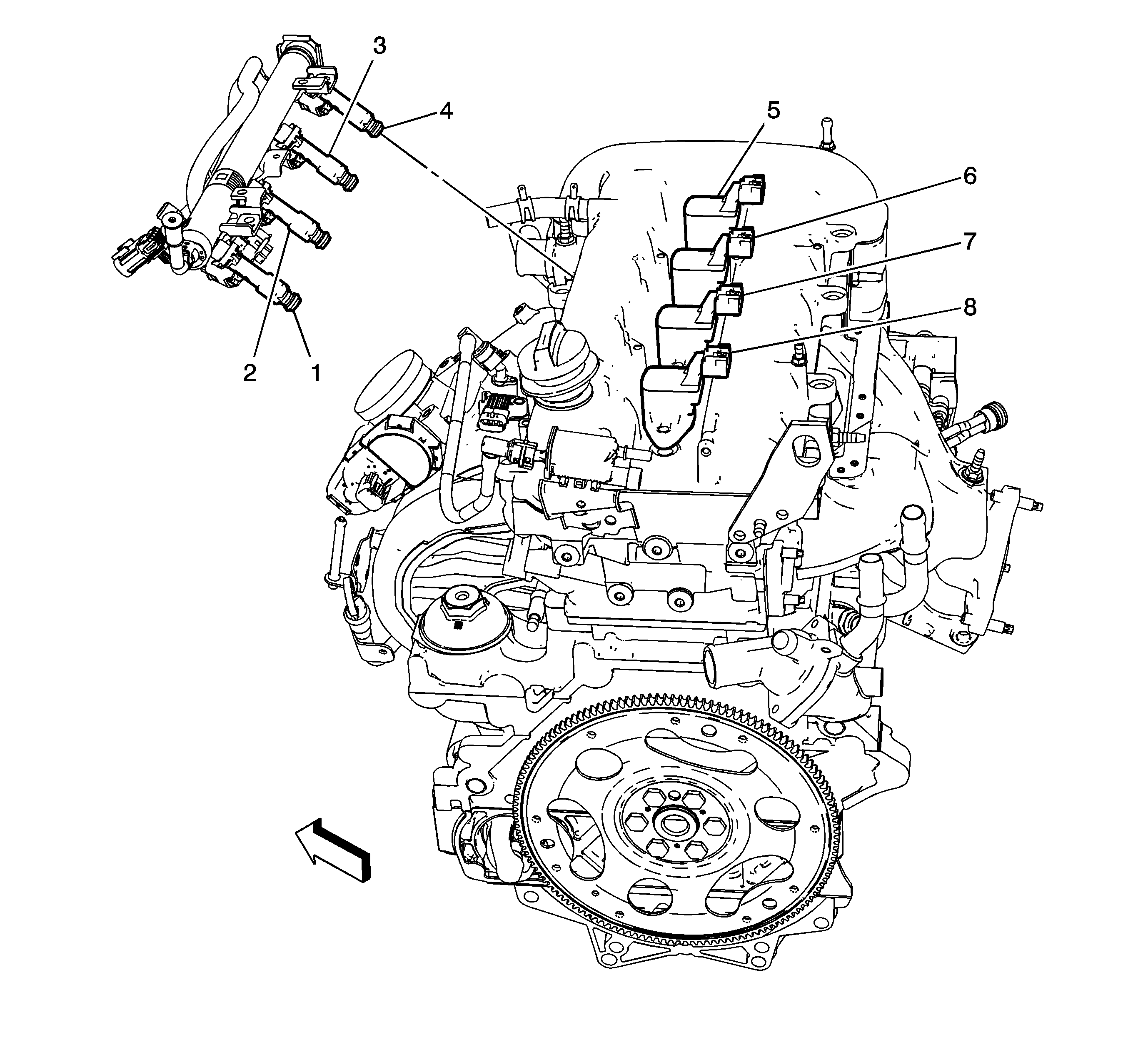 3
4
5
6
7
8
2
1