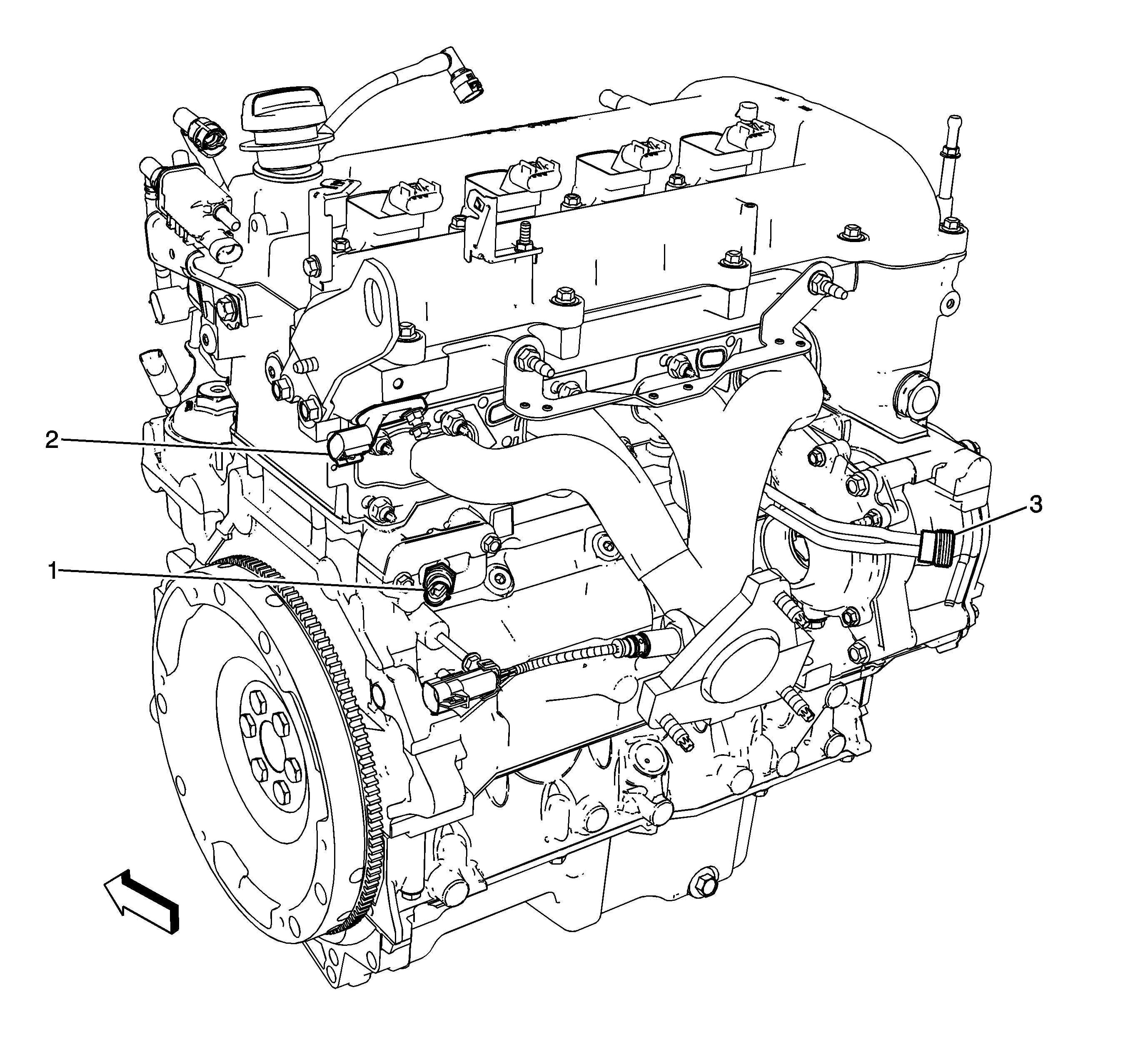 2
3
1