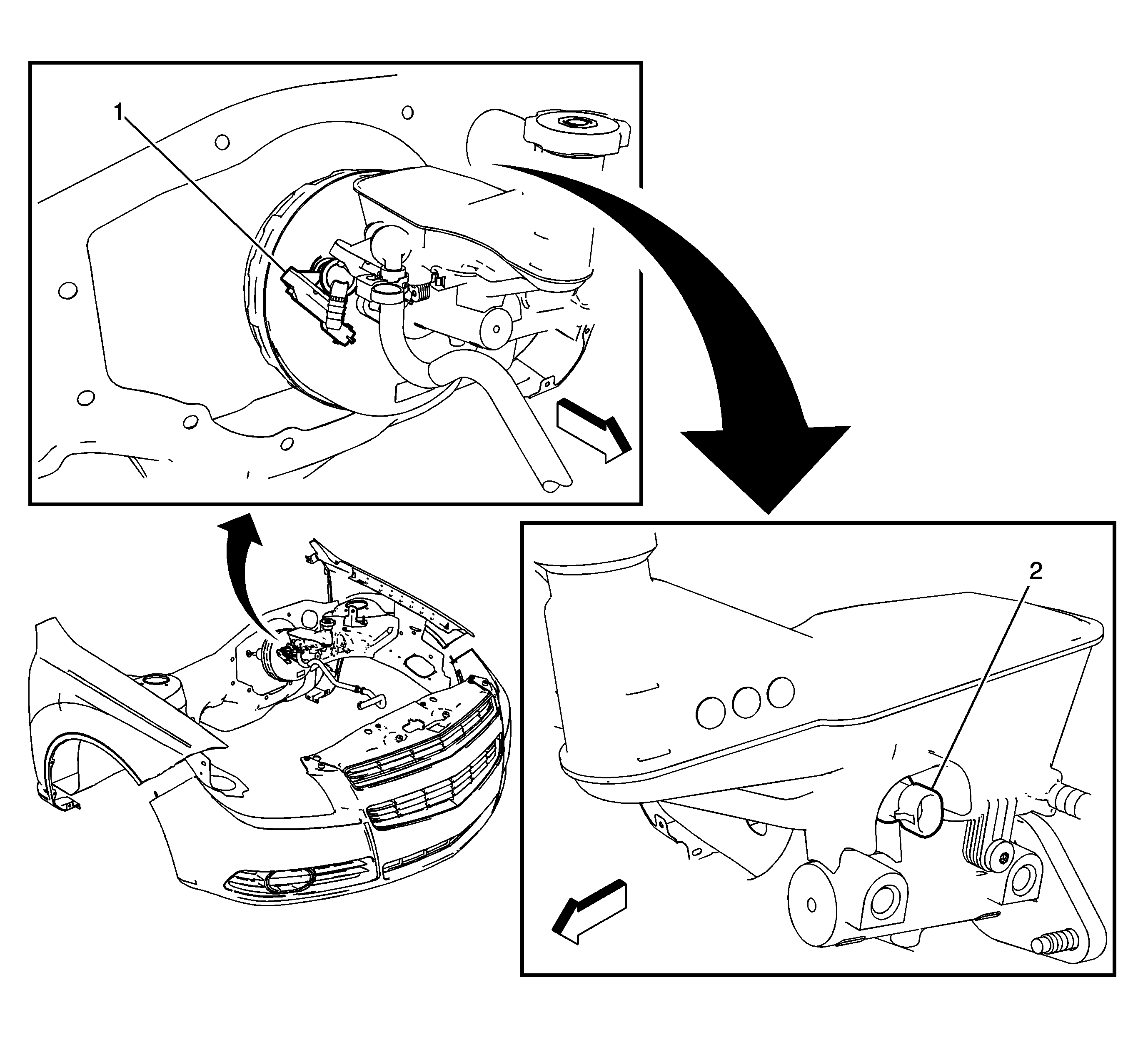 1

2