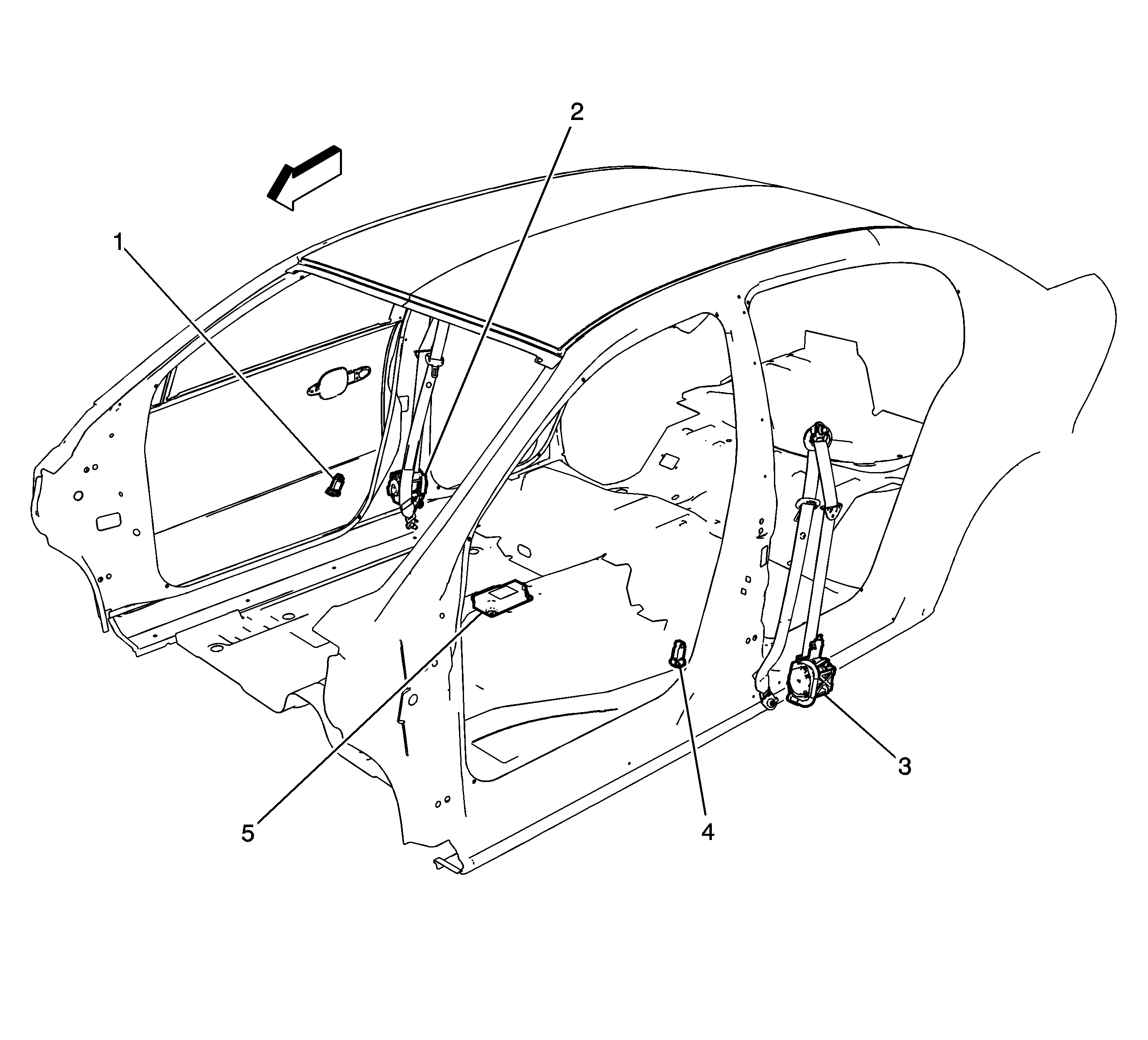 2
1
3
5
4