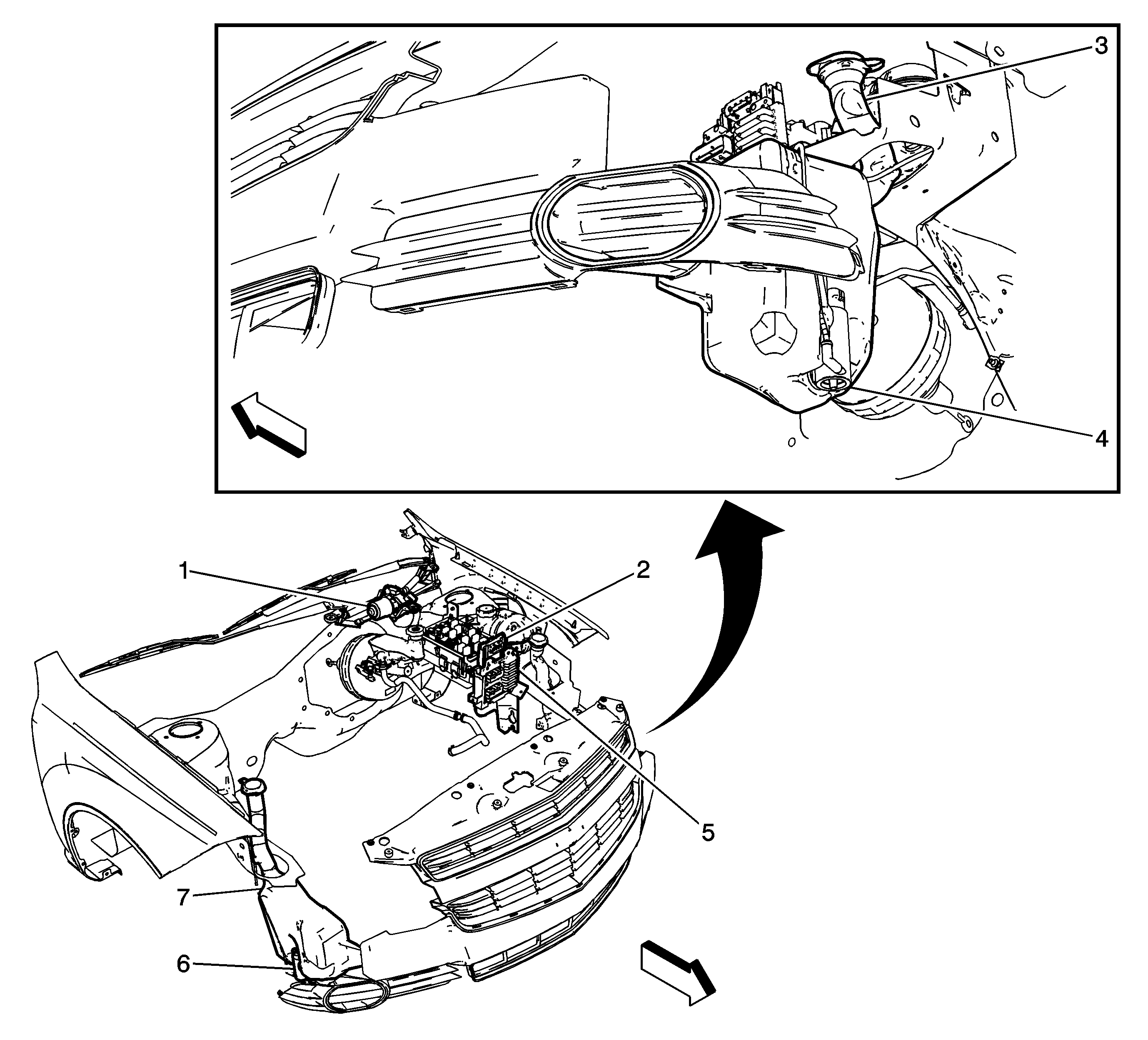 3
4
1
2
5
7
6