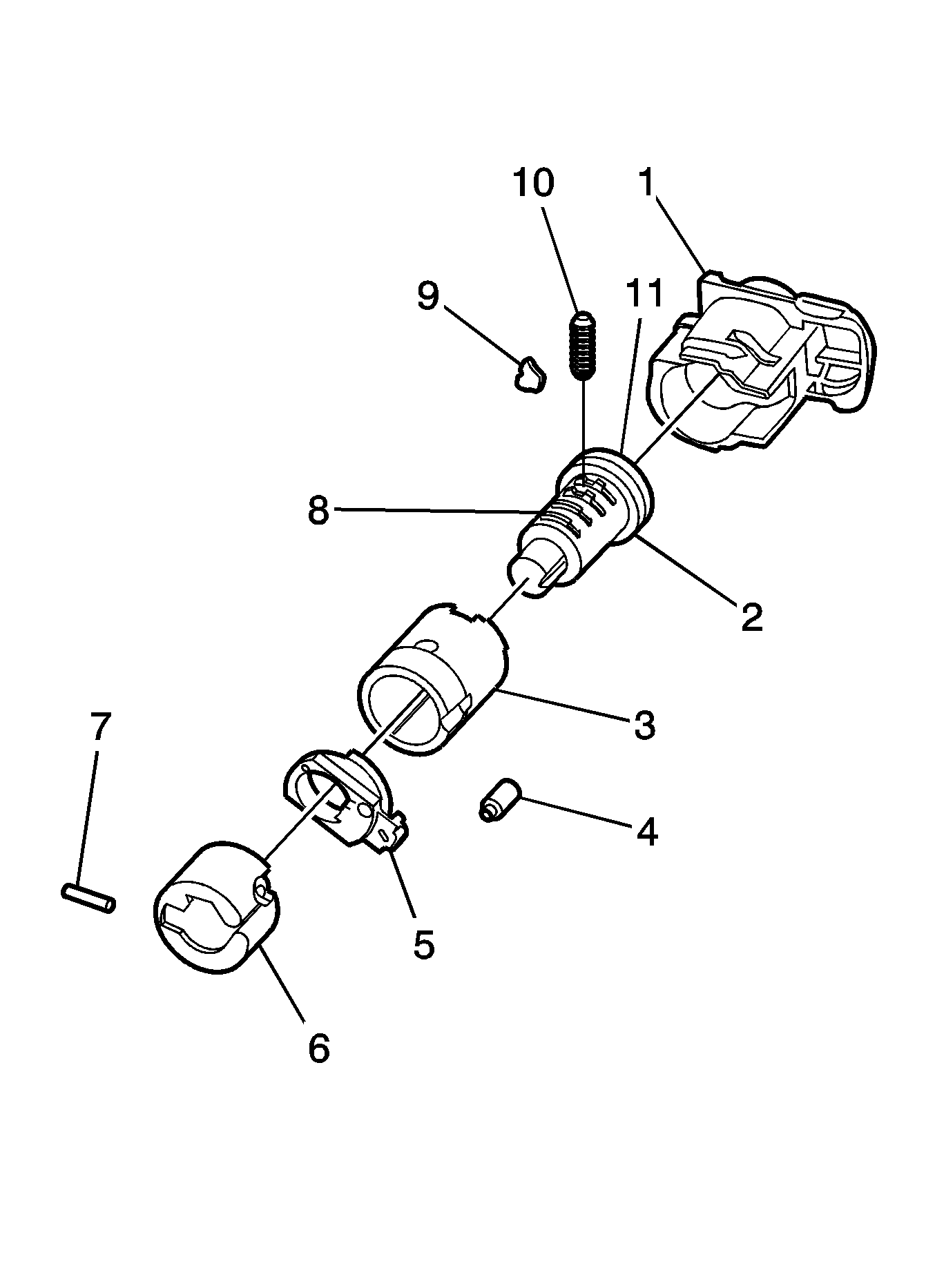 10
1
9
11
8
2
3
7
4
5
6