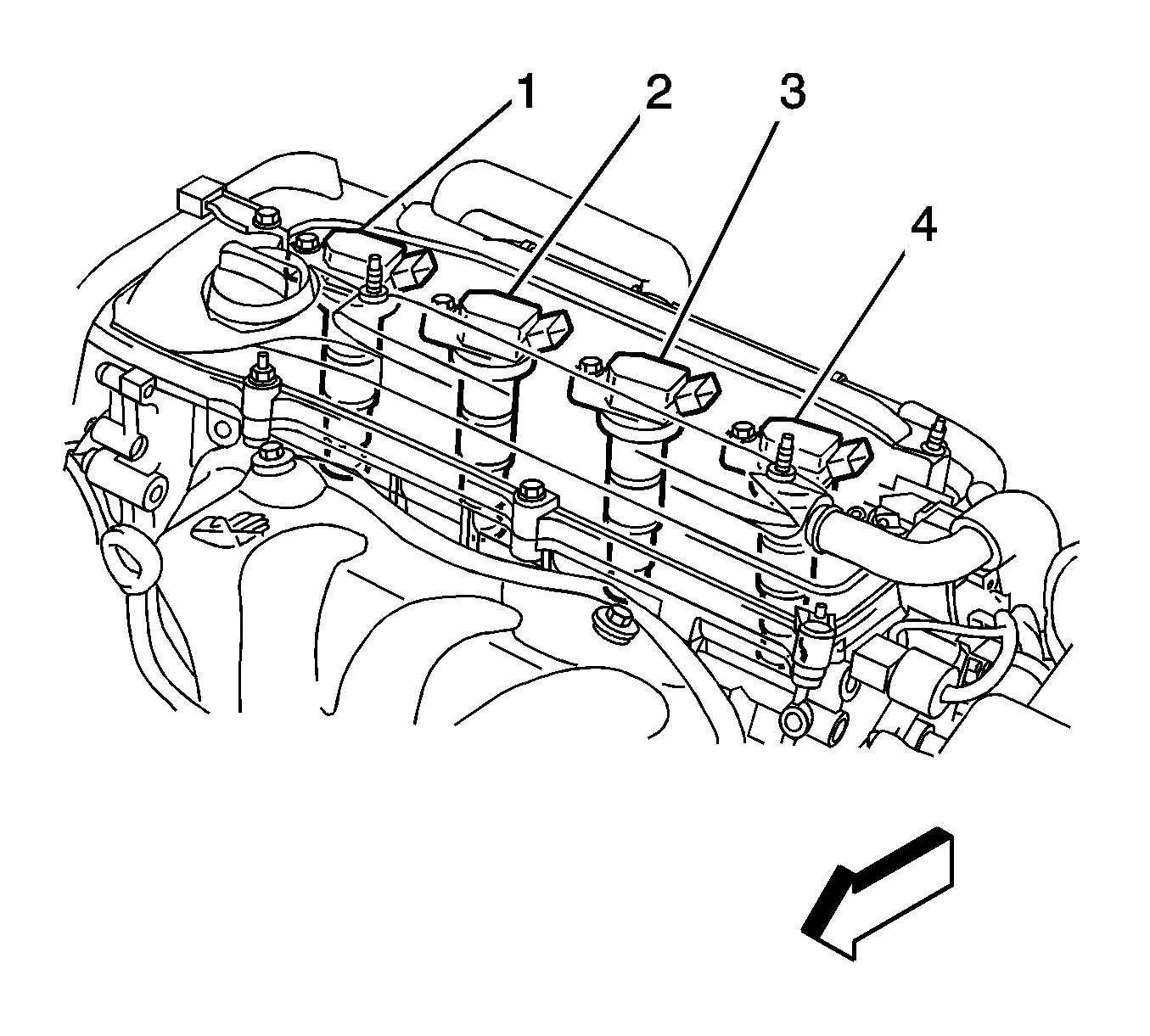 1
2
3
4