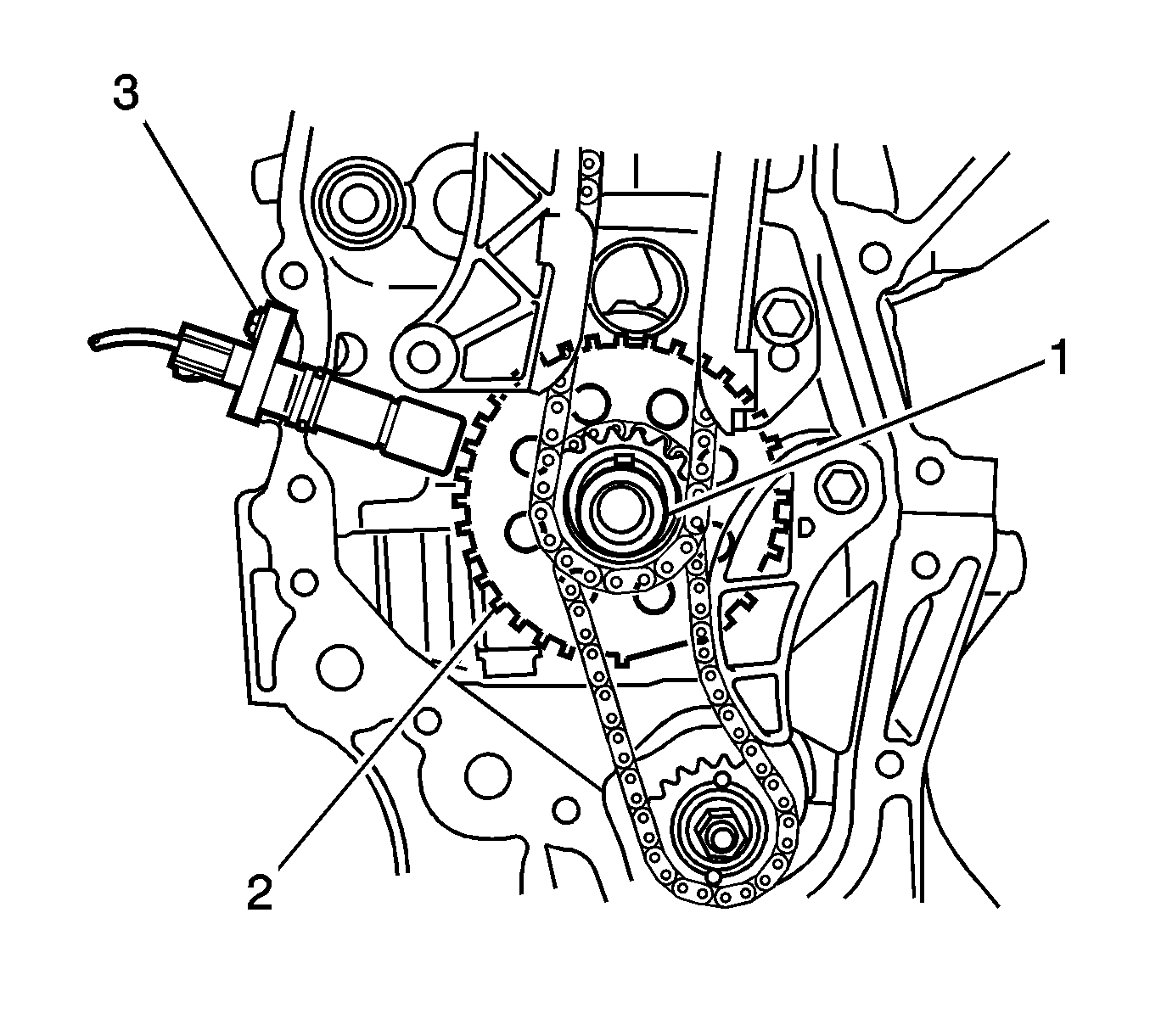 3
1
D
2