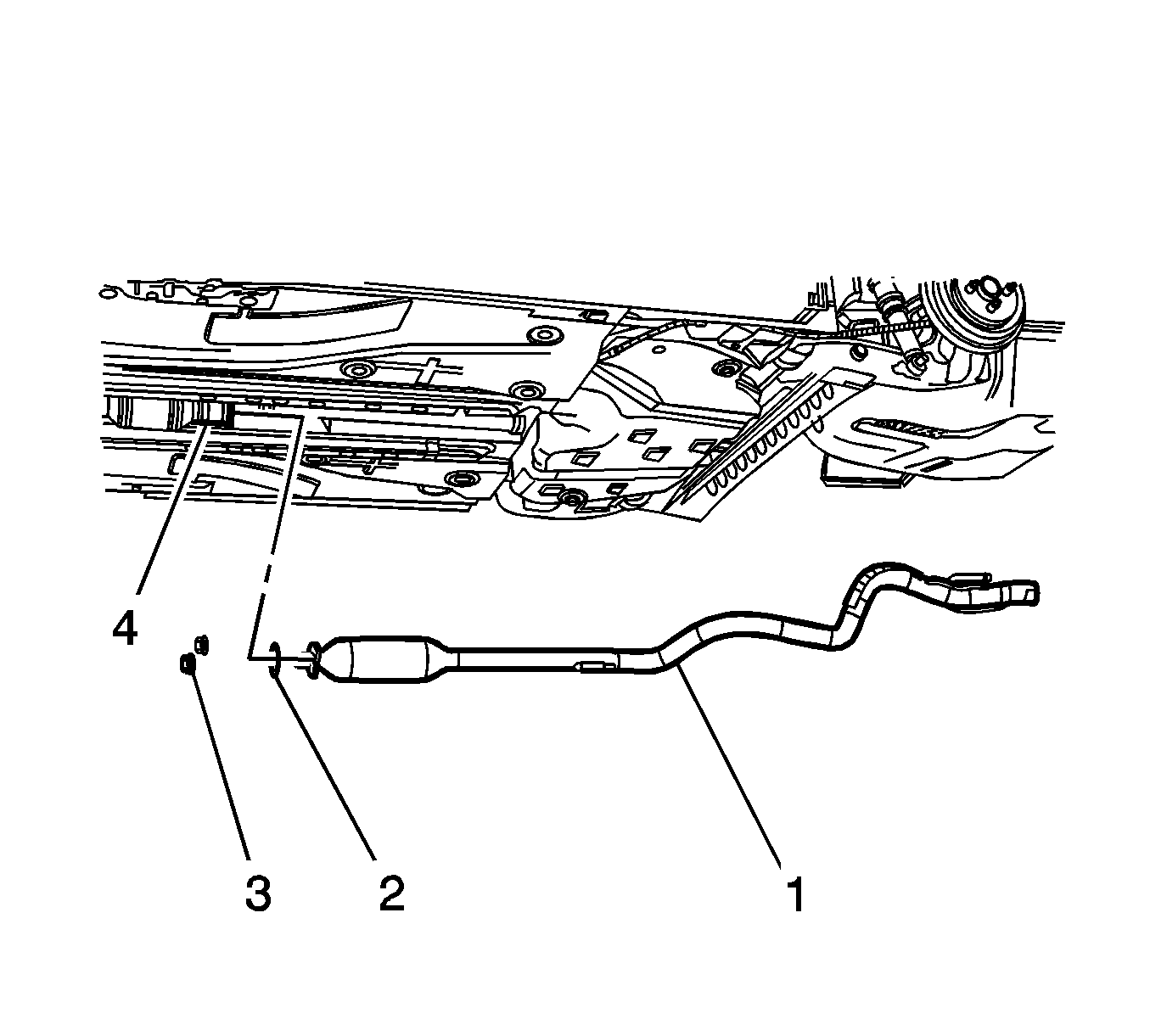 4
3
2
1