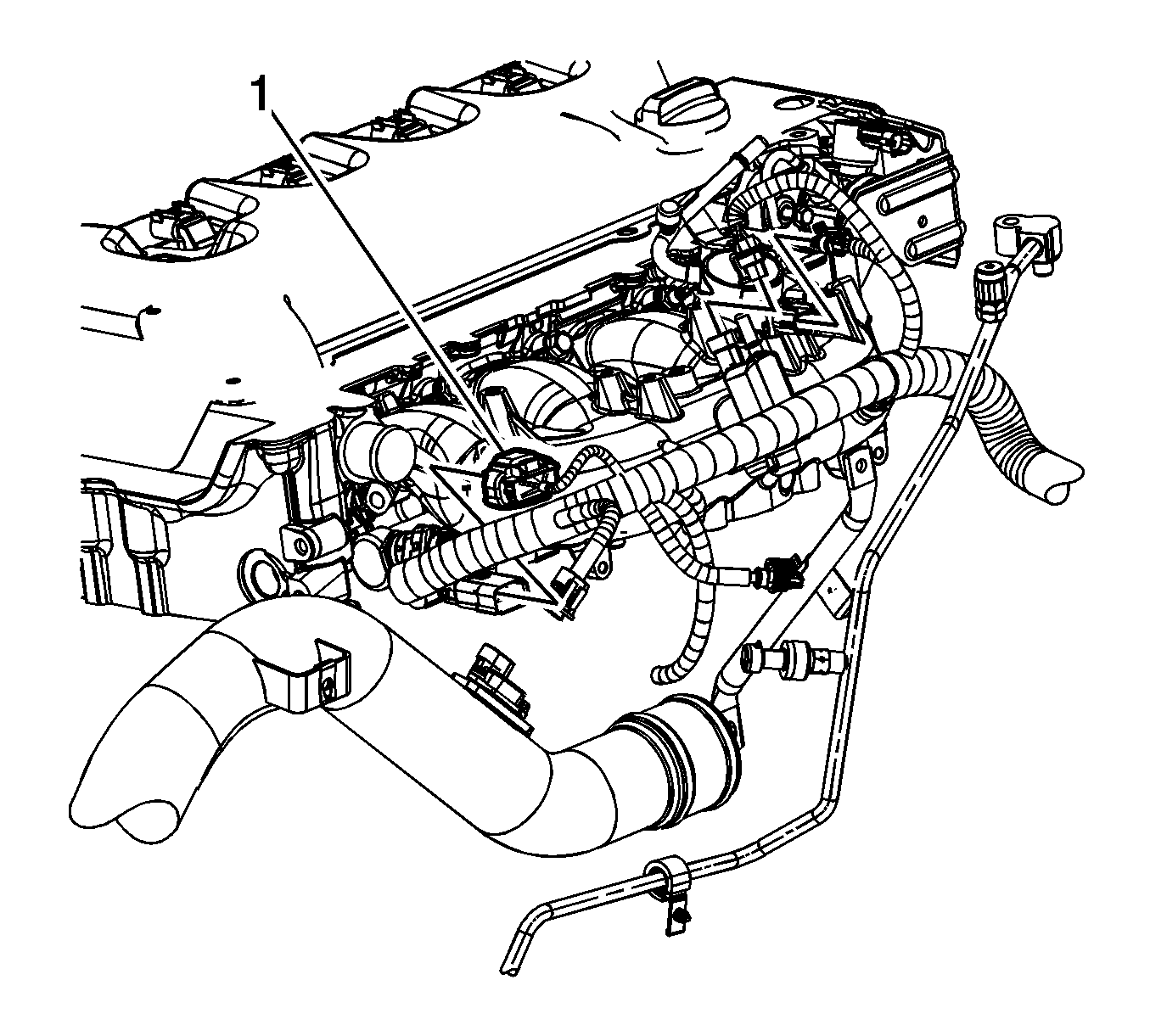 1