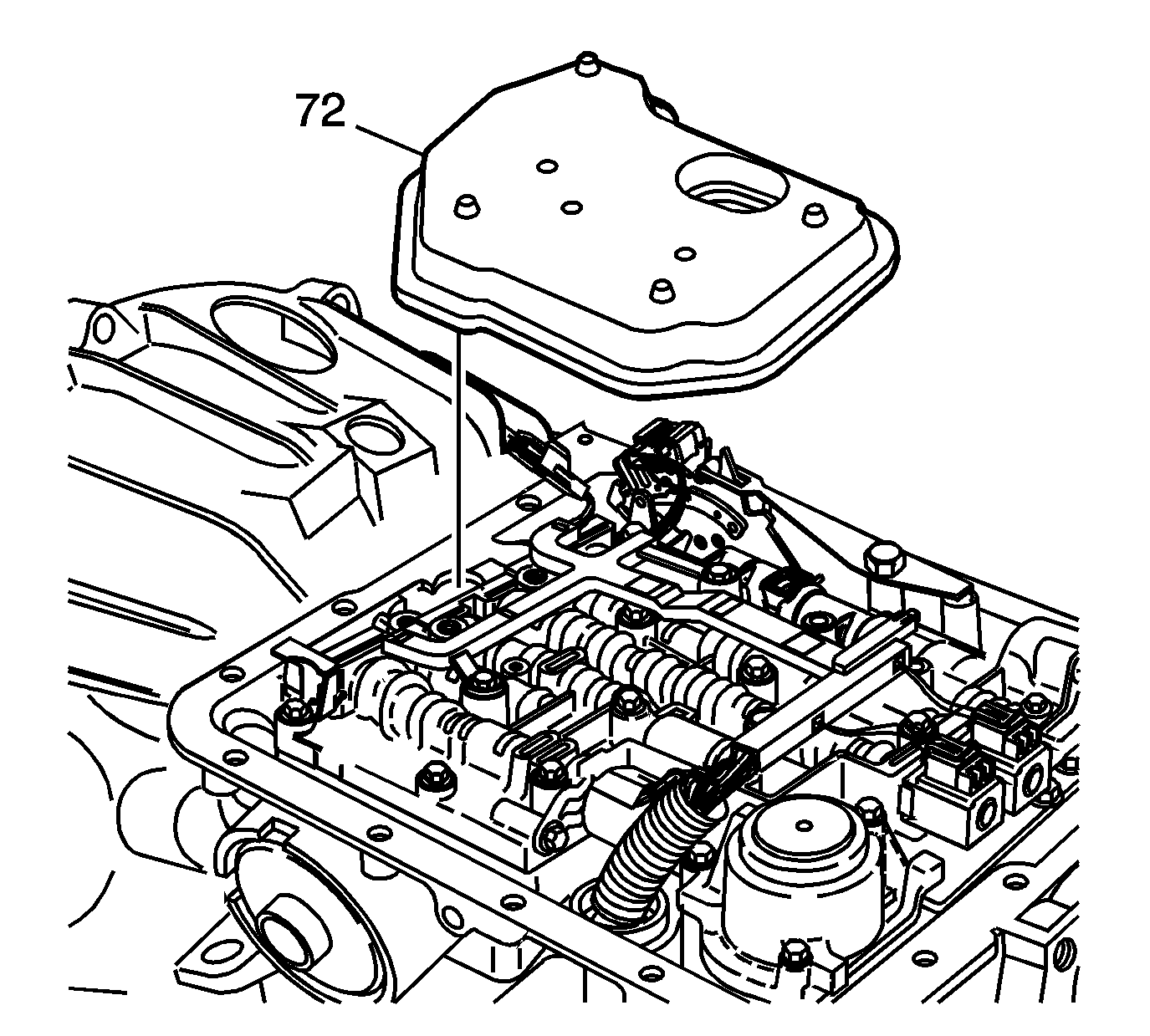 72