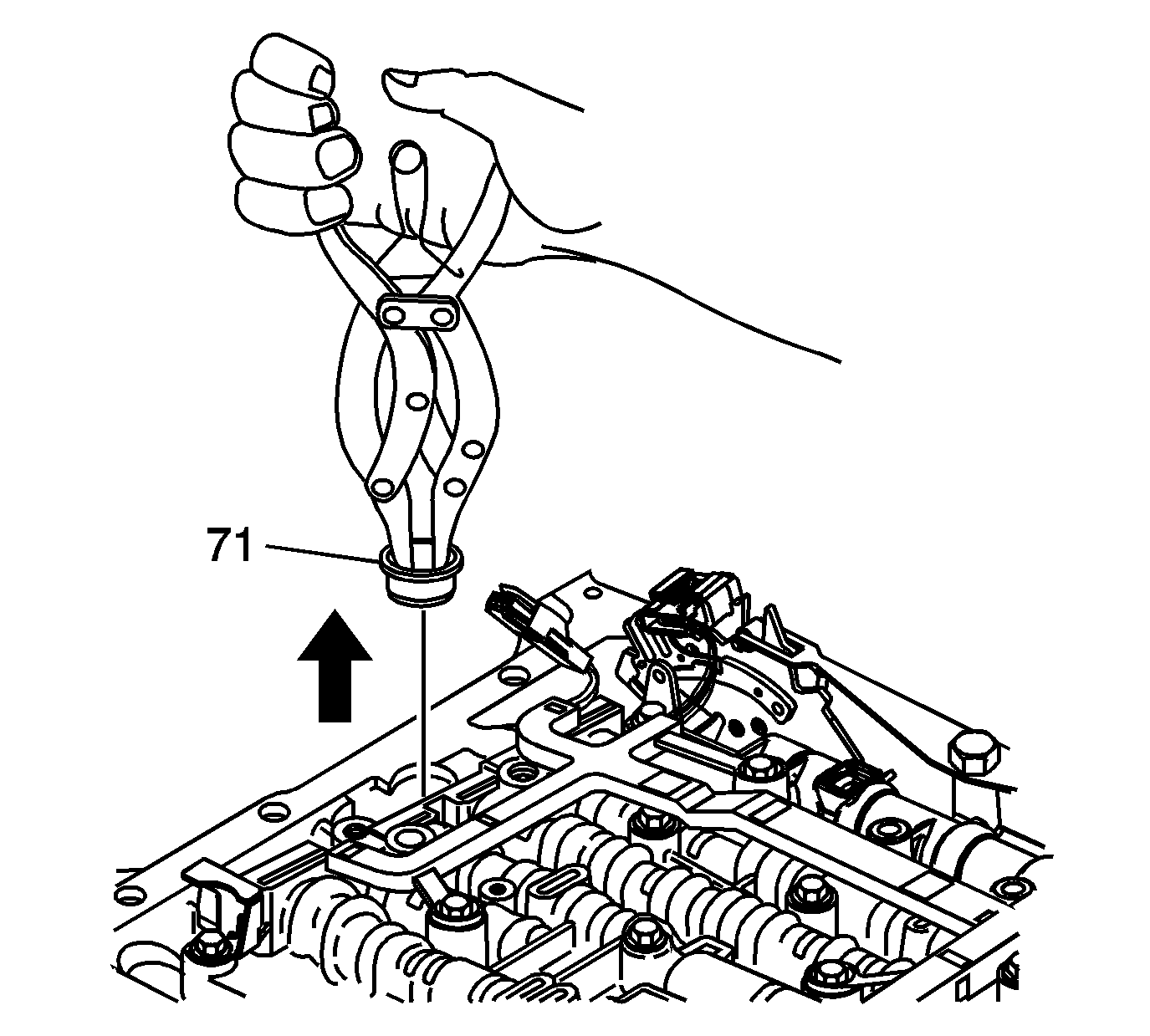 71