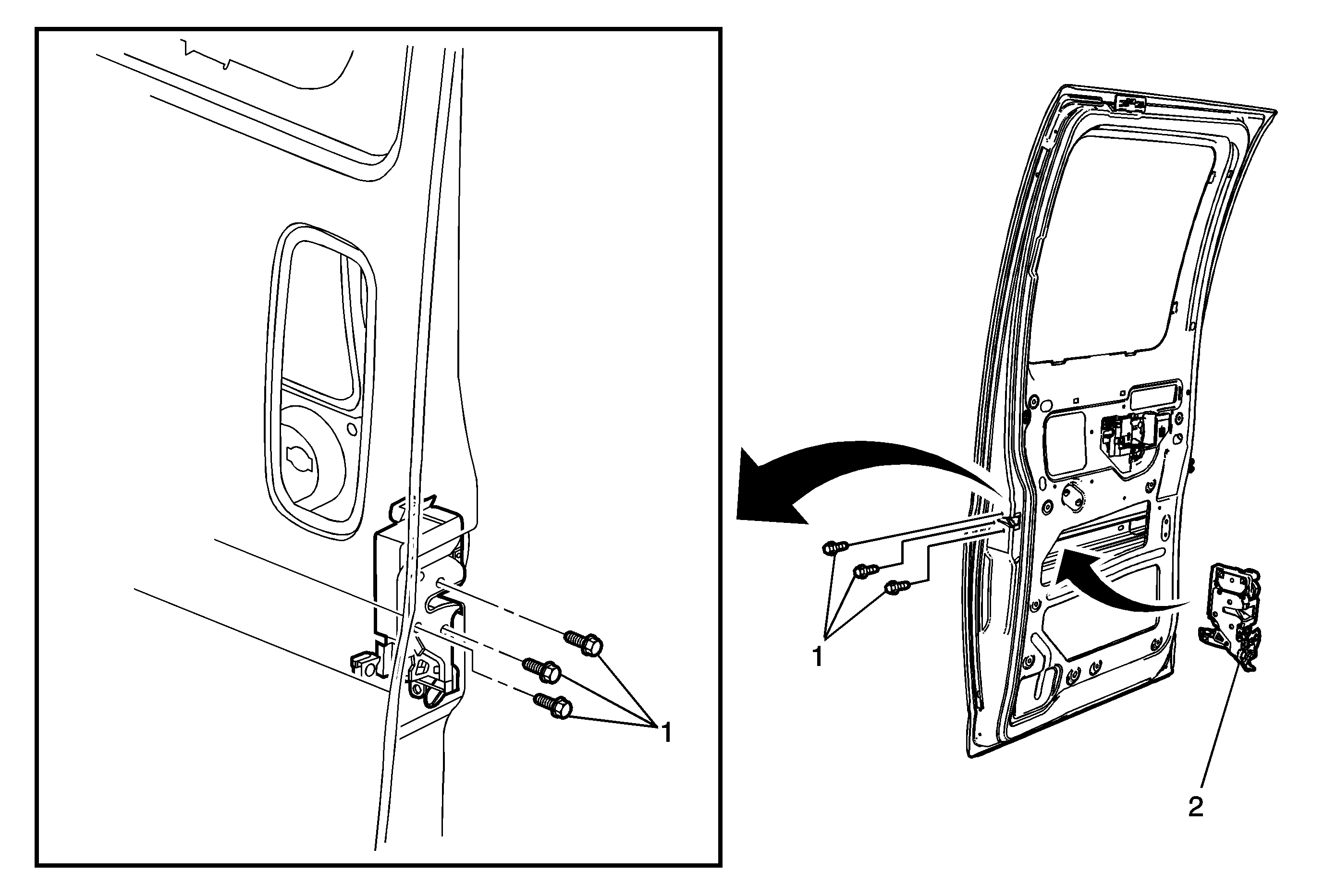 1

1

2