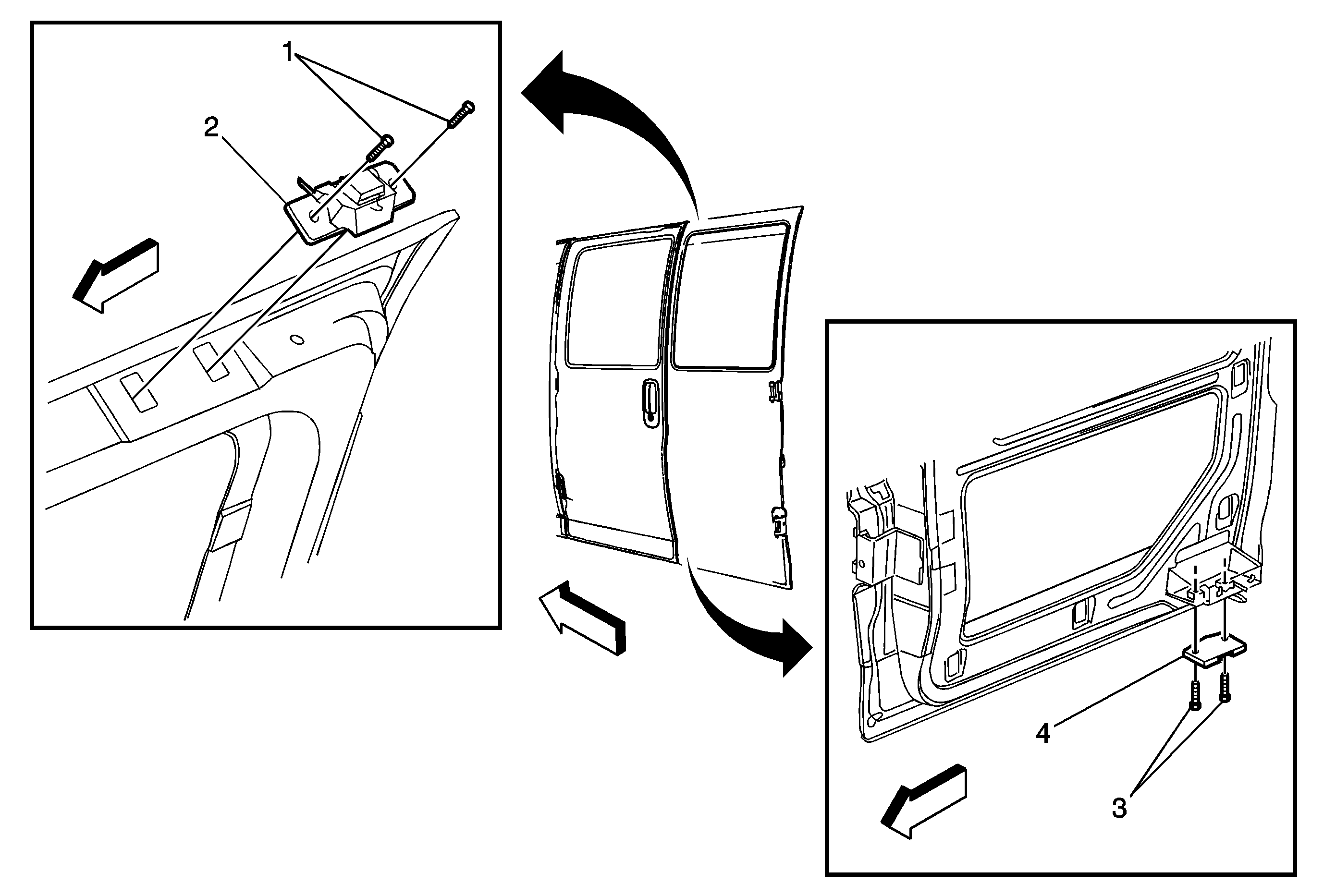 1
2
4
3