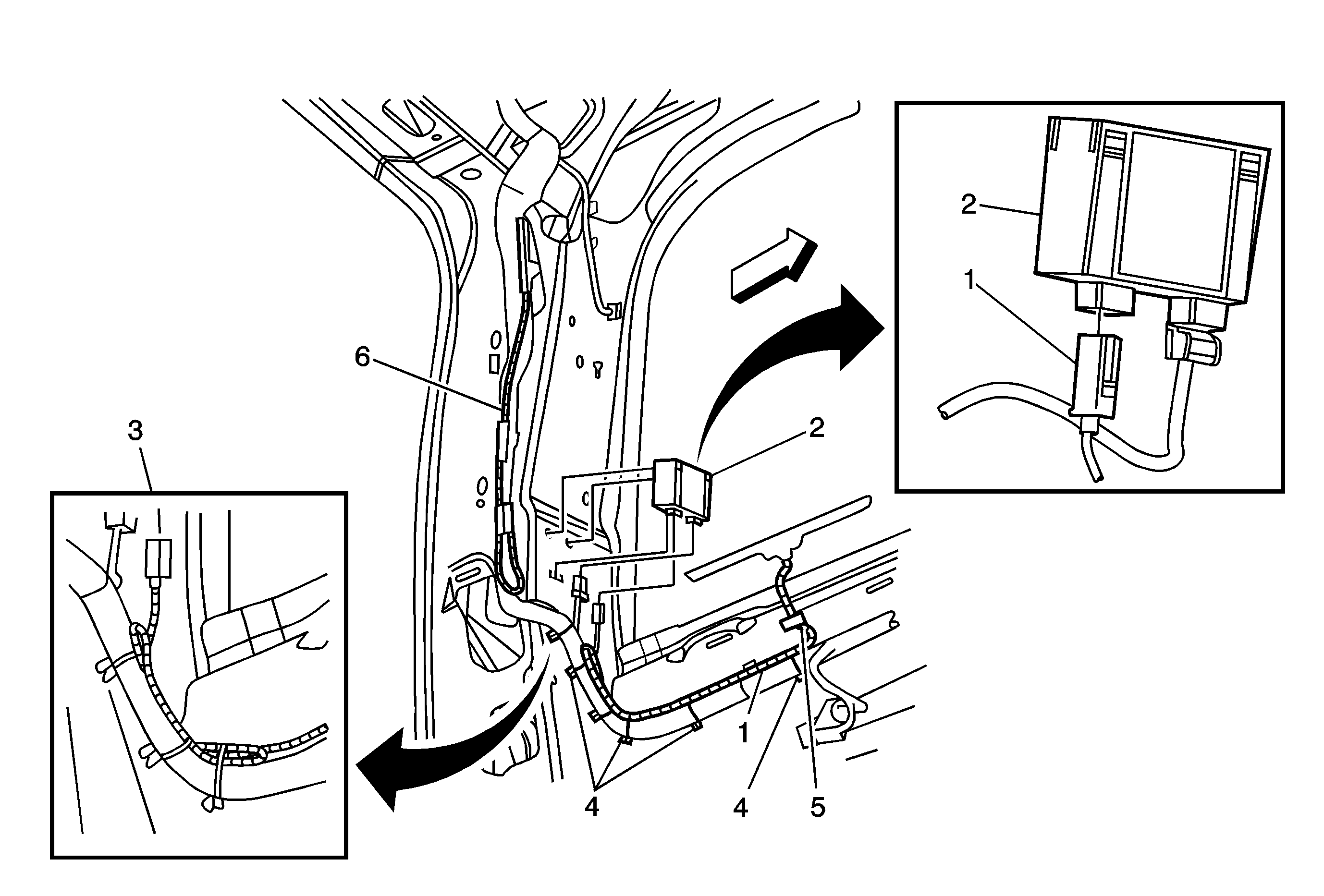 2
1
6
2
3
1
4
4
5