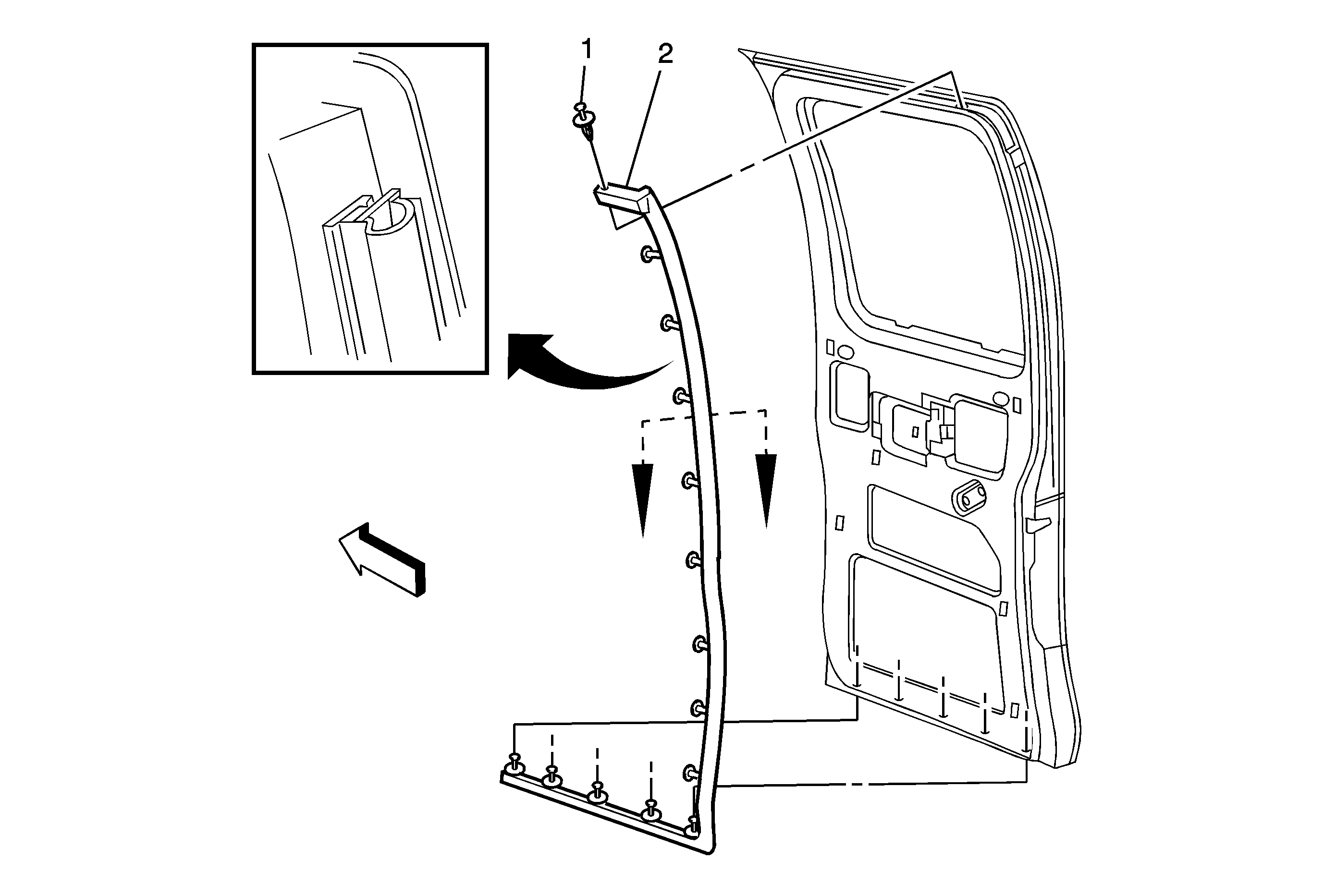 1
2