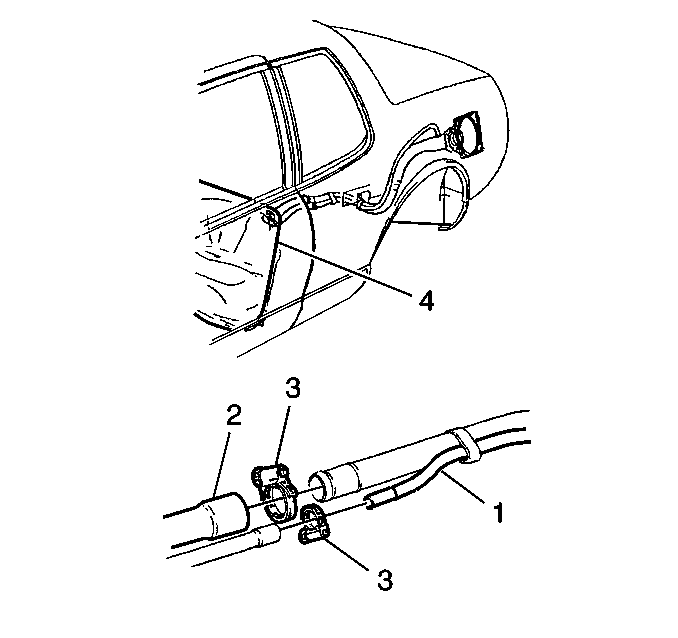 4

3

2

1

3